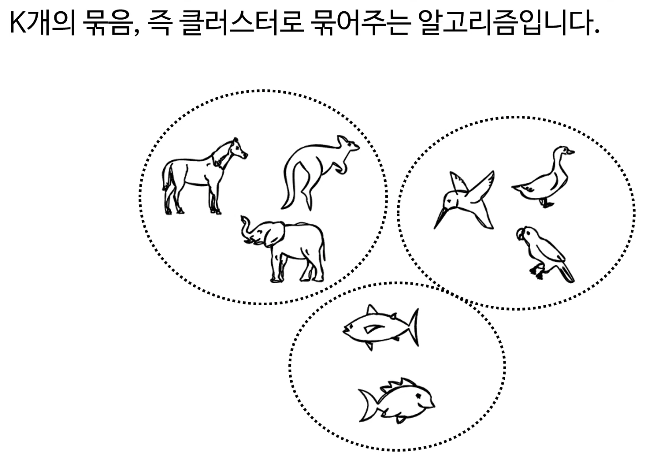 K개의 묶음, 즉 클러스터로 묶어주는 알고리즘입니다.