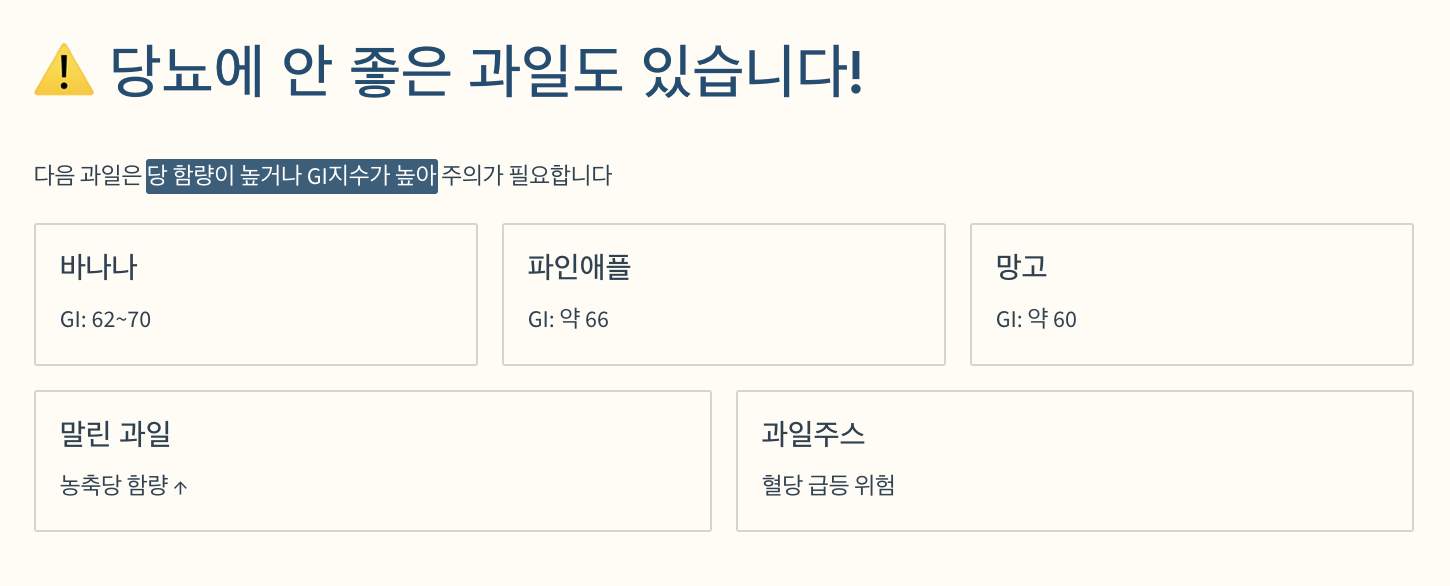 ⚠️ 당뇨에 안 좋은 과일도 있습니다!

다음 과일은 당 함량이 높거나 GI지수가 높아 주의가 필요합니다

바나나

GI: 62~70

파인애플

GI: 약 66

망고

GI: 약 60

말린 과일

농축당 함량 ↑

과일주스

혈당 급등 위험