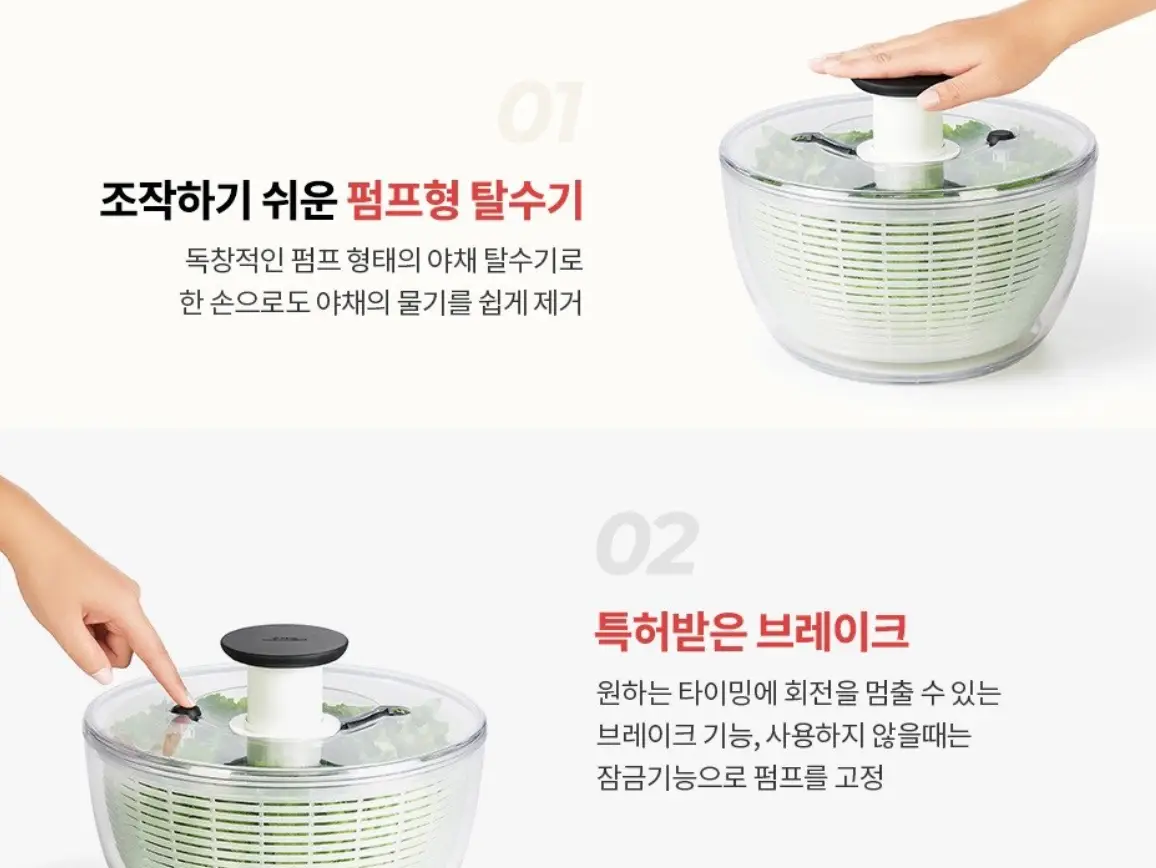 01

조작하기 쉬운 펌프형 탈수기

독창적인 펌프 형태의 야채 탈수기로
한 손으로도 야채의 물기를 쉽게 제거

02

특허받은 브레이크

원하는 타이밍에 회전을 멈출 수 있는
브레이크 기능, 사용하지 않을때는
잠금기능으로 펌프를 고정