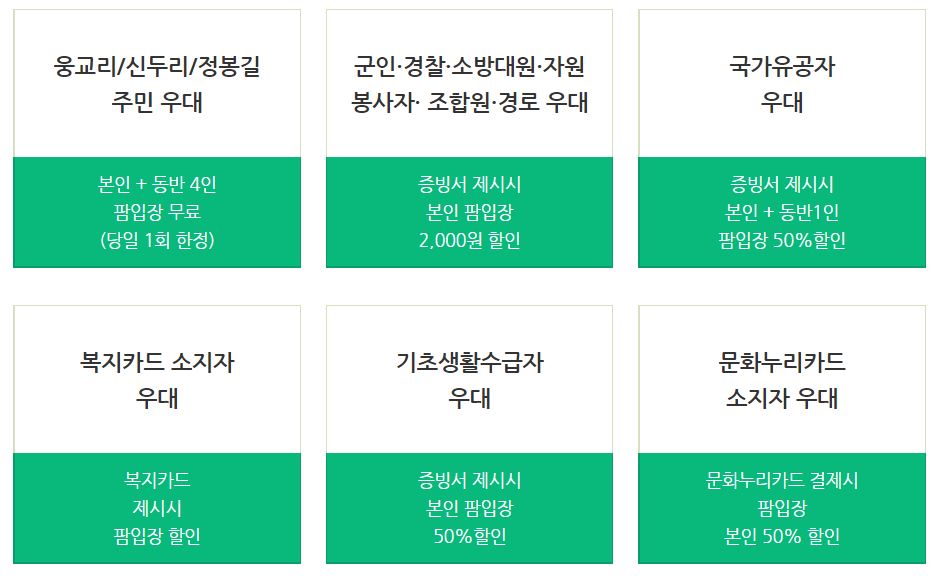 웅교리/신두리/정봉길
주민 우대

본인 + 동반 4인
팜입장 무료
(당일 1회 한정)

군인·경찰·소방대원·자원
봉사자· 조합원·경로 우대

증빙서 제시시
본인 팜입장
2,000원 할인

국가유공자
우대

증빙서 제시시
본인 + 동반1인
팜입장 50%할인

복지카드 소지자
우대

복지카드
제시시
팜입장 할인

기초생활수급자
우대

증빙서 제시시
본인 팜입장
50%할인

문화누리카드
소지자 우대

문화누리카드 결제시
팜입장
본인 50% 할인