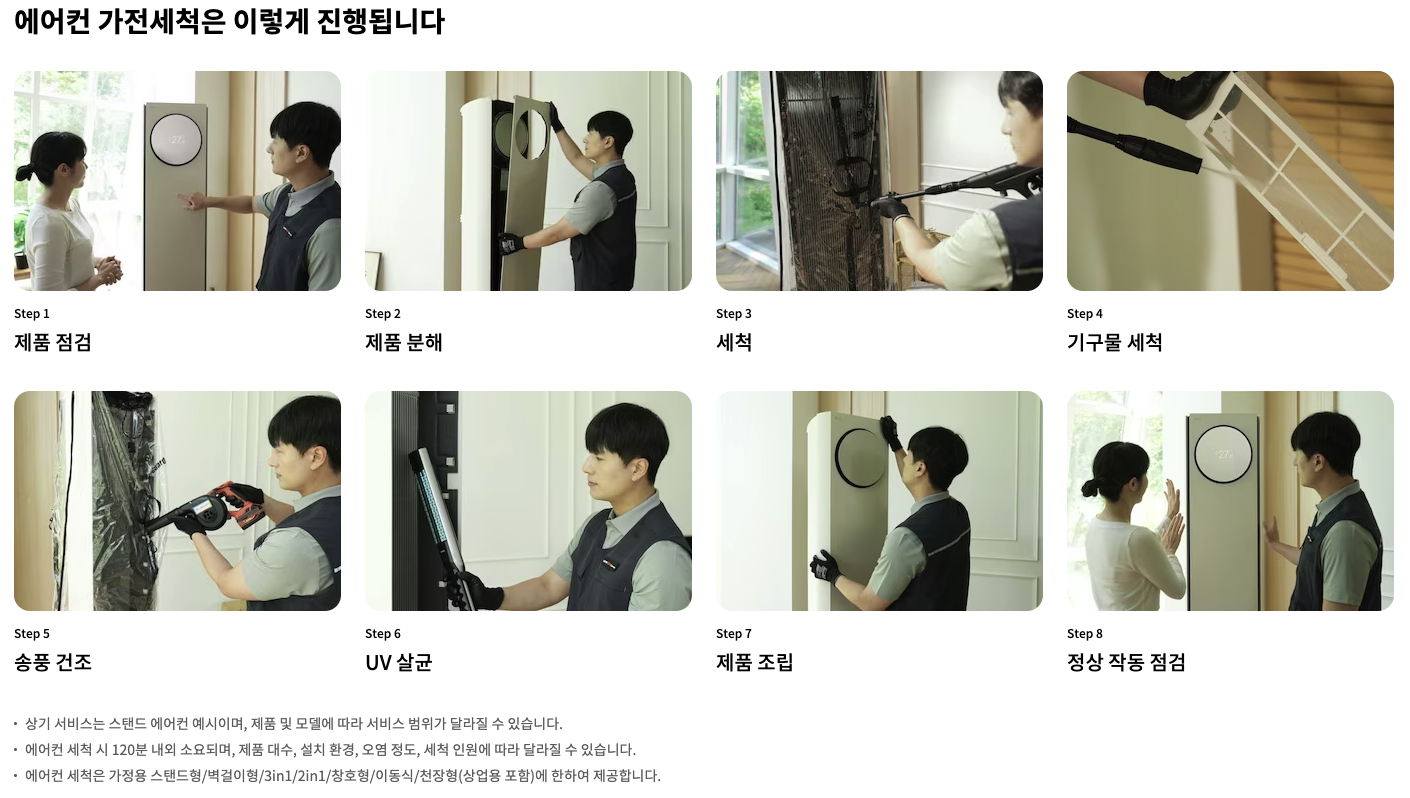 에어컨 가전세척은 이렇게 진행됩니다

Step 1
제품 점검

Step 2
제품 분해

Step 3
세척

Step 4
기구물 세척

Step 5
송풍 건조

Step 6
UV 살균

Step 7
제품 조립

Step 8
정상 작동 점검

• 상기 서비스는 스탠드 에어컨 예시이며, 제품 및 모델에 따라 서비스 범위가 달라질 수 있습니다.
• 에어컨 세척 시 120분 내외 소요되며, 제품 대수, 설치 환경, 오염 정도, 세척 인원에 따라 달라질 수 있습니다.
• 에어컨 세척은 가정용 스탠드형/벽걸이형/3in1/2in1/창호형/이동식/천장형(상업용 포함)에 한하여 제공합니다.