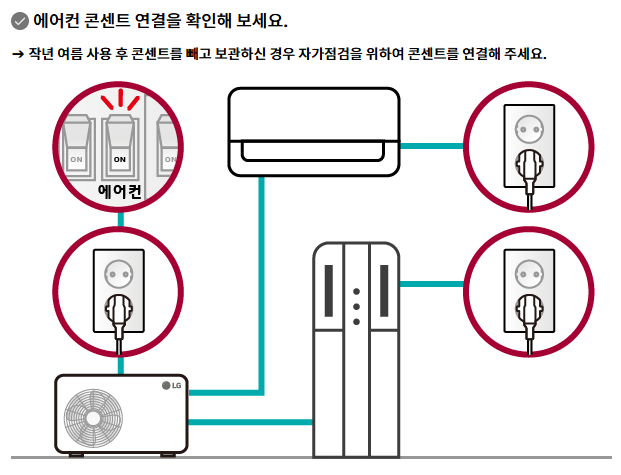 에어컨 콘센트 연결을 확인해 보세요.

→ 작년 여름 사용 후 콘센트를 빼고 보관하신 경우 자가점검을 위하여 콘센트를 연결해 주세요.

ON

ON

ON

에어컨

LG