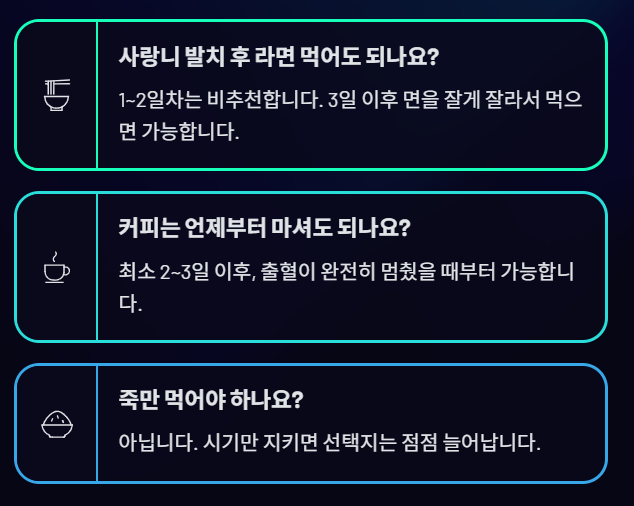 사랑니 발치 후 라면 먹어도 되나요?

1~2일차는 비추천합니다. 3일 이후 면을 잘게 잘라서 먹으면 가능합니다.

커피는 언제부터 마셔도 되나요?

최소 2~3일 이후, 출혈이 완전히 멈췄을 때부터 가능합니다.

죽만 먹어야 하나요?

아닙니다. 시기만 지키면 선택지는 점점 늘어납니다.