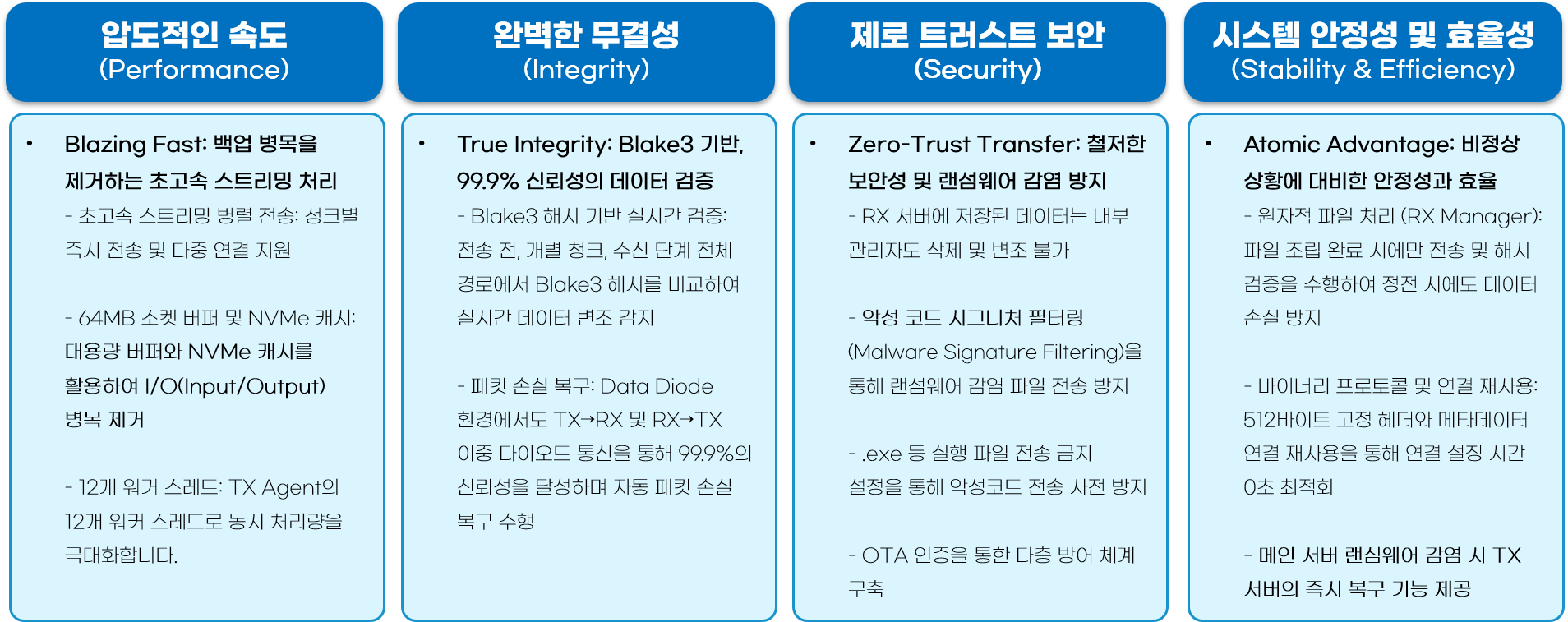 압도적인 속도
(Performance)

• Blazing Fast: 백업 병목을 제거하는 초고속 스트리밍 처리

- 초고속 스트리밍 병렬 전송: 청크별 즉시 전송 및 다중 연결 지원

- 64MB 소켓 버퍼 및 NVMe 캐시: 대용량 버퍼와 NVMe 캐시를 활용하여 I/O(Input/Output) 병목 제거

- 12개 워커 스레드: TX Agent의 12개 워커 스레드로 동시 처리량을 극대화합니다.

완벽한 무결성
(Integrity)

• True Integrity: Blake3 기반, 99.9% 신뢰성의 데이터 검증

- Blake3 해시 기반 실시간 검증: 전송 전, 개별 청크, 수신 단계 전체 경로에서 Blake3 해시를 비교하여 실시간 데이터 변조 감지

- 패킷 손실 복구: Data Diode 환경에서도 TX→RX 및 RX→TX 이중 다이오드 통신을 통해 99.9%의 신뢰성을 달성하며 자동 패킷 손실 복구 수행

제로 트러스트 보안
(Security)

• Zero-Trust Transfer: 철저한 보안성 및 랜섬웨어 감염 방지

- RX 서버에 저장된 데이터는 내부 관리자도 삭제 및 변조 불가

- 악성 코드 시그니처 필터링 (Malware Signature Filtering)을 통해 랜섬웨어 감염 파일 전송 방지

- .exe 등 실행 파일 전송 금지 설정을 통해 악성코드 전송 사전 방지

- OTA 인증을 통한 다층 방어 체계 구축

시스템 안정성 및 효율성
(Stability & Efficiency)

• Atomic Advantage: 비정상 상황에 대비한 안정성과 효율

- 원자적 파일 처리 (RX Manager): 파일 조립 완료 시에만 전송 및 해시 검증을 수행하여 정전 시에도 데이터 손실 방지

- 바이너리 프로토콜 및 연결 재사용: 512바이트 고정 헤더와 메타데이터 연결 재사용을 통해 연결 설정 시간 0초 최적화

- 메인 서버 랜섬웨어 감염 시 TX 서버의 즉시 복구 기능 제공