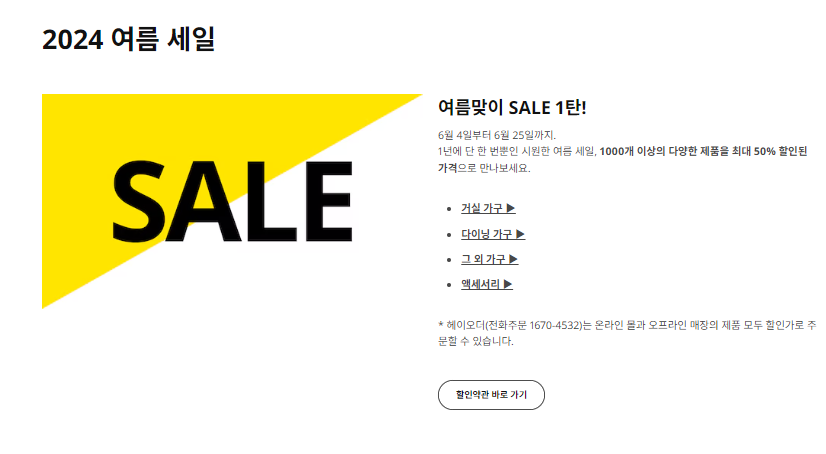 2024 여름 세일

SALE

여름맞이 SALE 1탄!

6월 4일부터 6월 25일까지.
1년에 단 한 번뿐인 시원한 여름 세일, 1000개 이상의 다양한 제품을 최대 50% 할인된 가격으로 만나보세요.

• 거실 가구 ▶
• 다이닝 가구 ▶
• 그 외 가구 ▶
• 액세서리 ▶

* 헤이오더(전화주문 1670-4532)는 온라인 몰과 오프라인 매장의 제품 모두 할인가로 주문할 수 있습니다.

할인약관 바로 가기