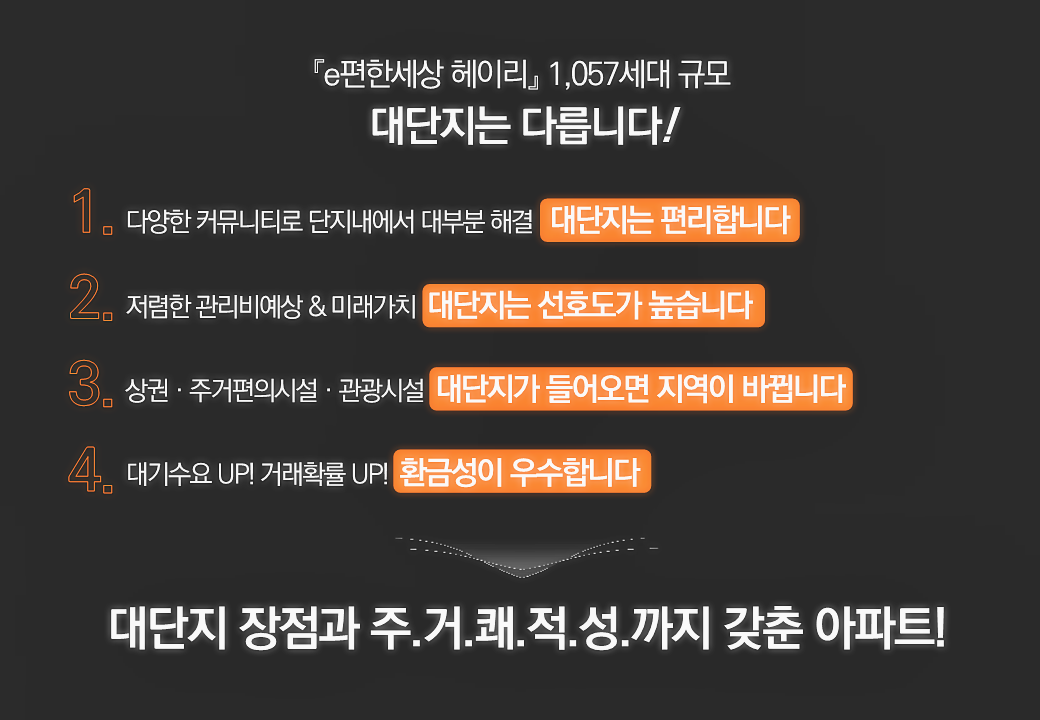 『e편한세상 헤이리』 1,057세대 규모

대단지는 다릅니다!

1. 다양한 커뮤니티로 단지내에서 대부분 해결 대단지는 편리합니다

2. 저렴한 관리비예상 & 미래가치 대단지는 선호도가 높습니다

3. 상권 · 주거편의시설 · 관광시설 대단지가 들어오면 지역이 바뀝니다

4. 대기수요 UP! 거래확률 UP! 환금성이 우수합니다

대단지 장점과 주.거.쾌.적.성.까지 갖춘 아파트!