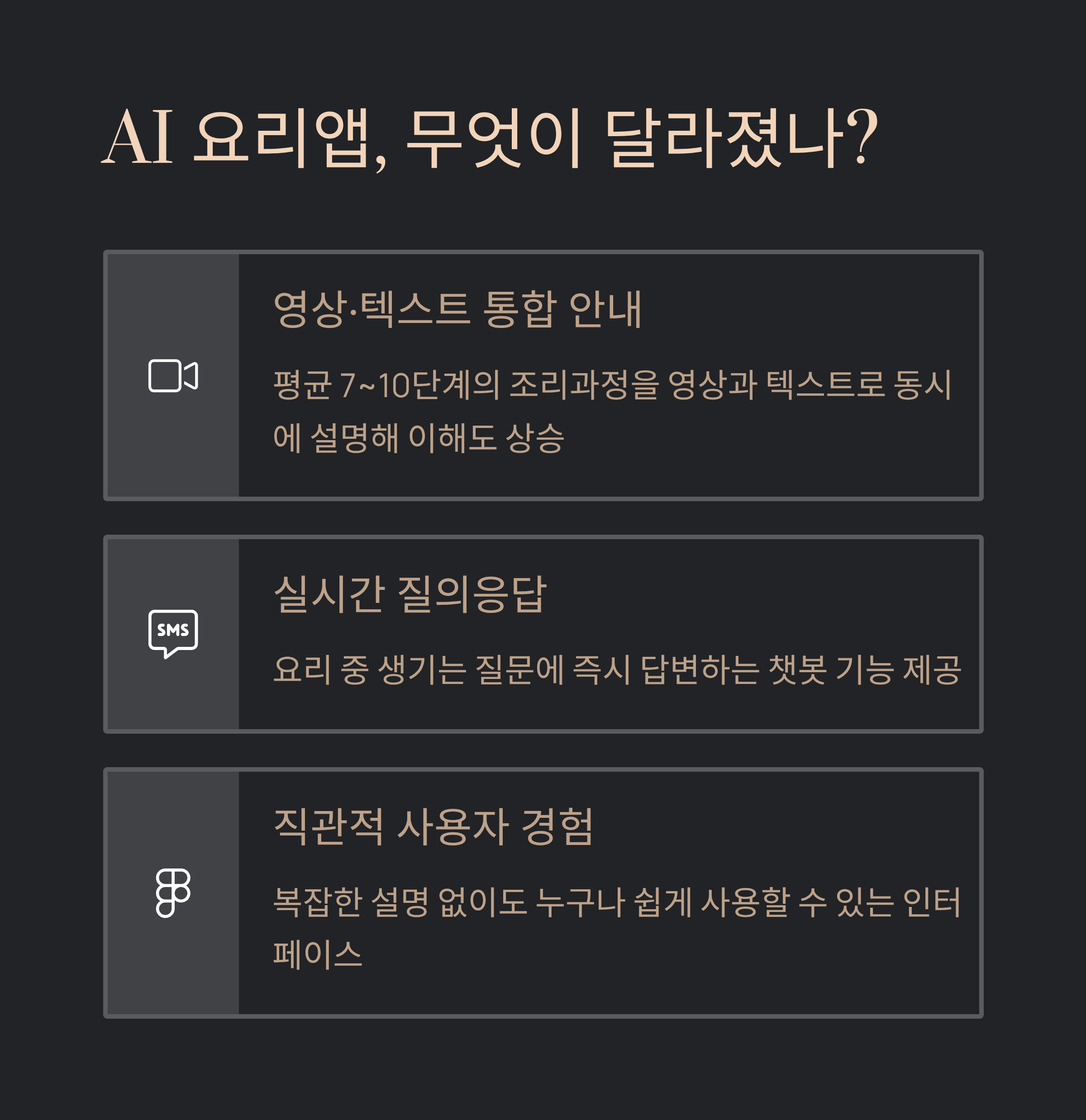 AI 요리앱, 무엇이 달라졌나?

영상·텍스트 통합 안내

평균 7~10단계의 조리과정을 영상과 텍스트로 동시에 설명해 이해도 상승

SMS

실시간 질의응답

요리 중 생기는 질문에 즉시 답변하는 챗봇 기능 제공

직관적 사용자 경험

복잡한 설명 없이도 누구나 쉽게 사용할 수 있는 인터페이스