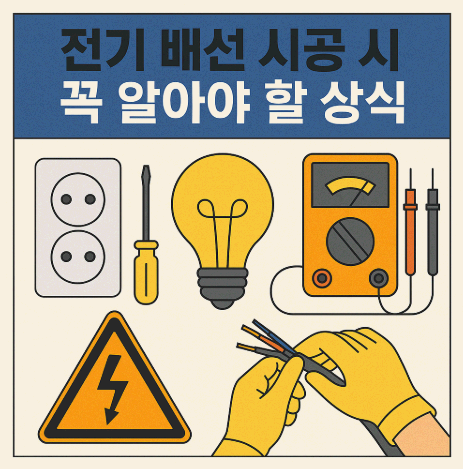 전기 배선 시공 시
꼭 알아야 할 상식