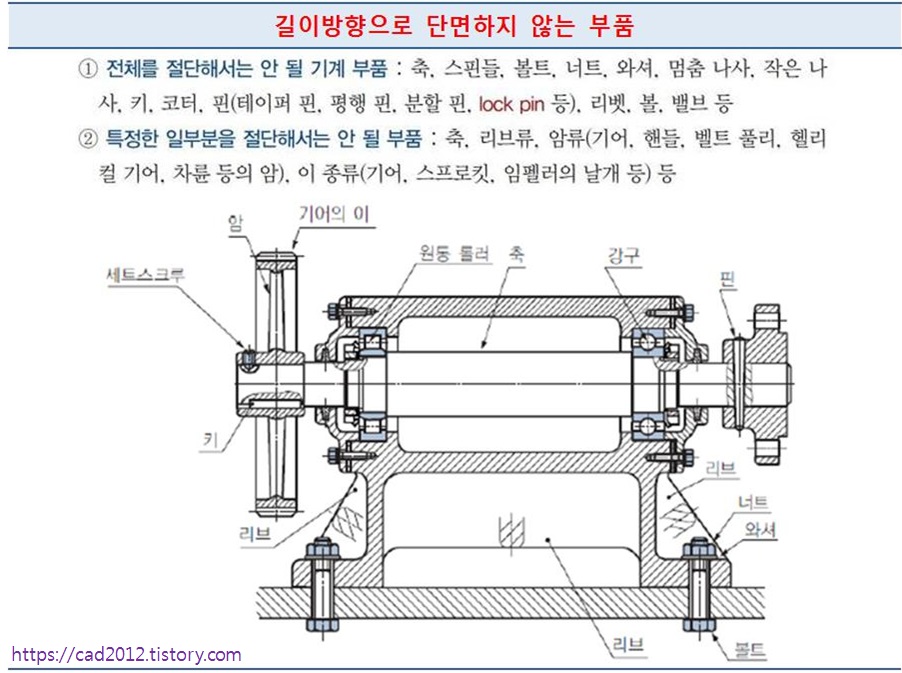 길이방향으로 단면하지 않는 부품

① 전체를 절단해서는 안 될 기계 부품 : 축, 스핀들, 볼트, 너트, 와셔, 멈춤 나사, 작은 나사, 키, 코터, 핀(테이퍼 핀, 평행 핀, 분할 핀, lock pin 등), 리벳, 볼, 밸브 등

② 특정한 일부분을 절단해서는 안 될 부품 : 축, 리브류, 암류(기어, 핸들, 벨트 풀리, 헬리컬 기어, 차륜 등의 암), 이 종류(기어, 스프로킷, 임펠러의 날개 등) 등

암

기어의 이

세트스크루

원통 롤러

축

강구

핀

키

리브

리브

너트

와셔

리브

볼트

https://cad2012.tistory.com