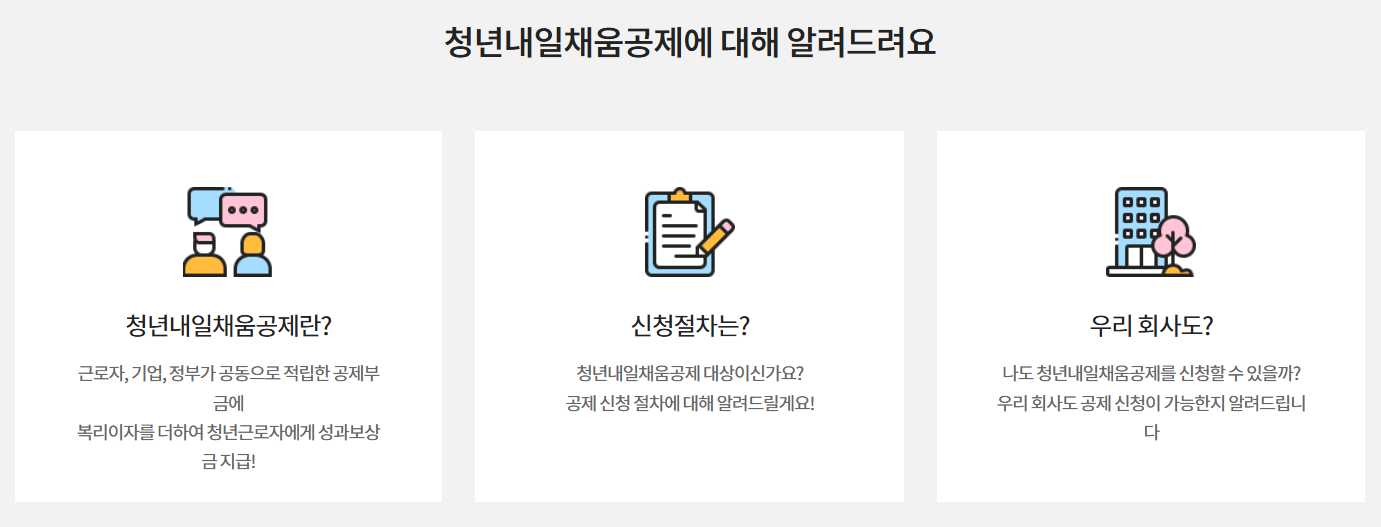 청년내일채움공제에 대해 알려드려요

청년내일채움공제란?

근로자, 기업, 정부가 공동으로 적립한 공제부금에
복리이자를 더하여 청년근로자에게 성과보상금 지급!

신청절차는?

청년내일채움공제 대상이신가요?
공제 신청 절차에 대해 알려드릴게요!

우리 회사도?

나도 청년내일채움공제를 신청할 수 있을까?
우리 회사도 공제 신청이 가능한지 알려드립니다