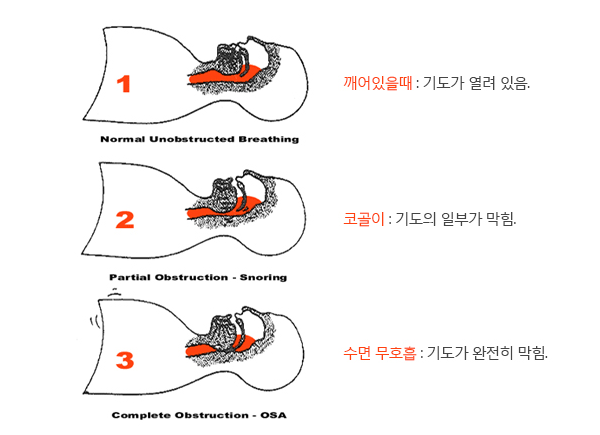 1

Normal Unobstructed Breathing

깨어있을때 : 기도가 열려 있음.

2

Partial Obstruction - Snoring

코골이 : 기도의 일부가 막힘.

3

Complete Obstruction - OSA

수면 무호흡 : 기도가 완전히 막힘.