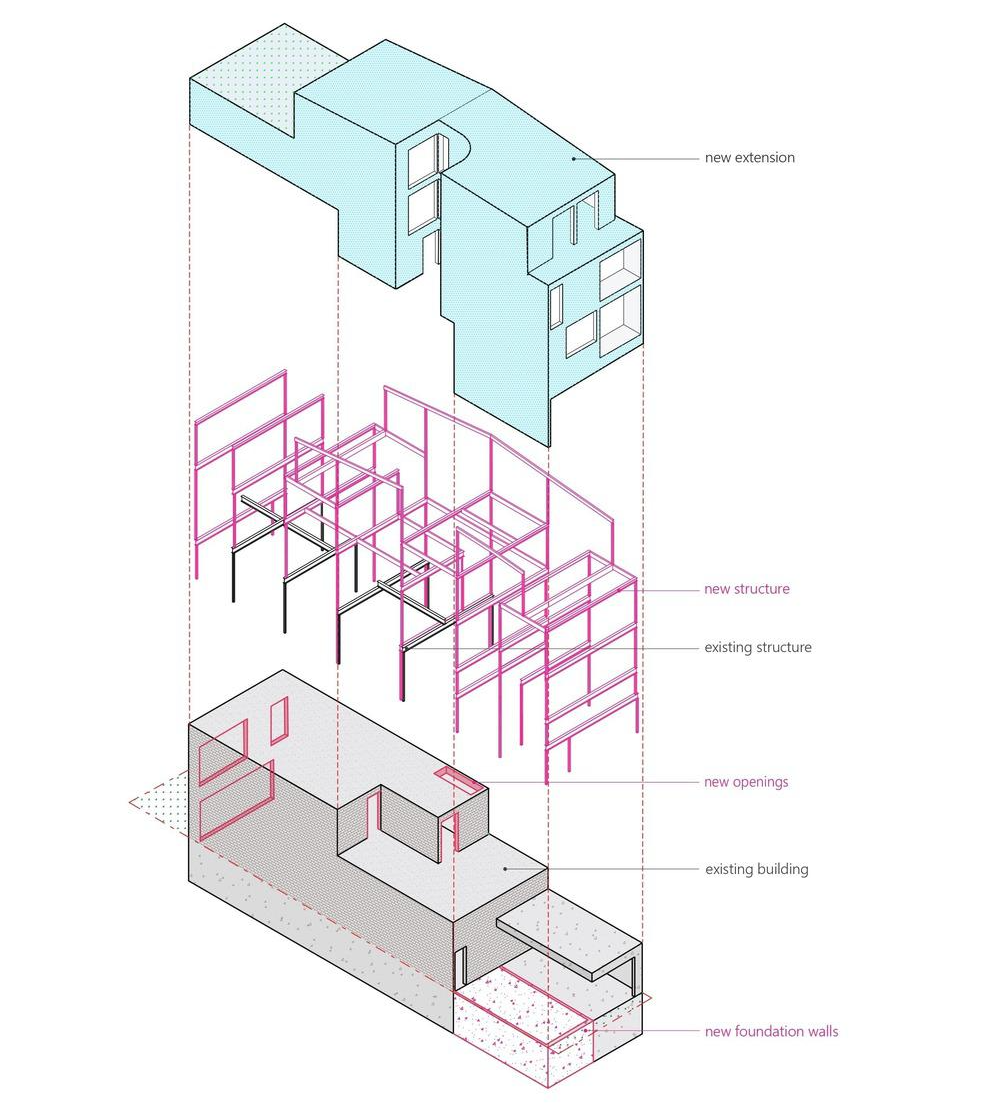 new extension

new structure

existing structure

new openings

existing building

new foundation walls