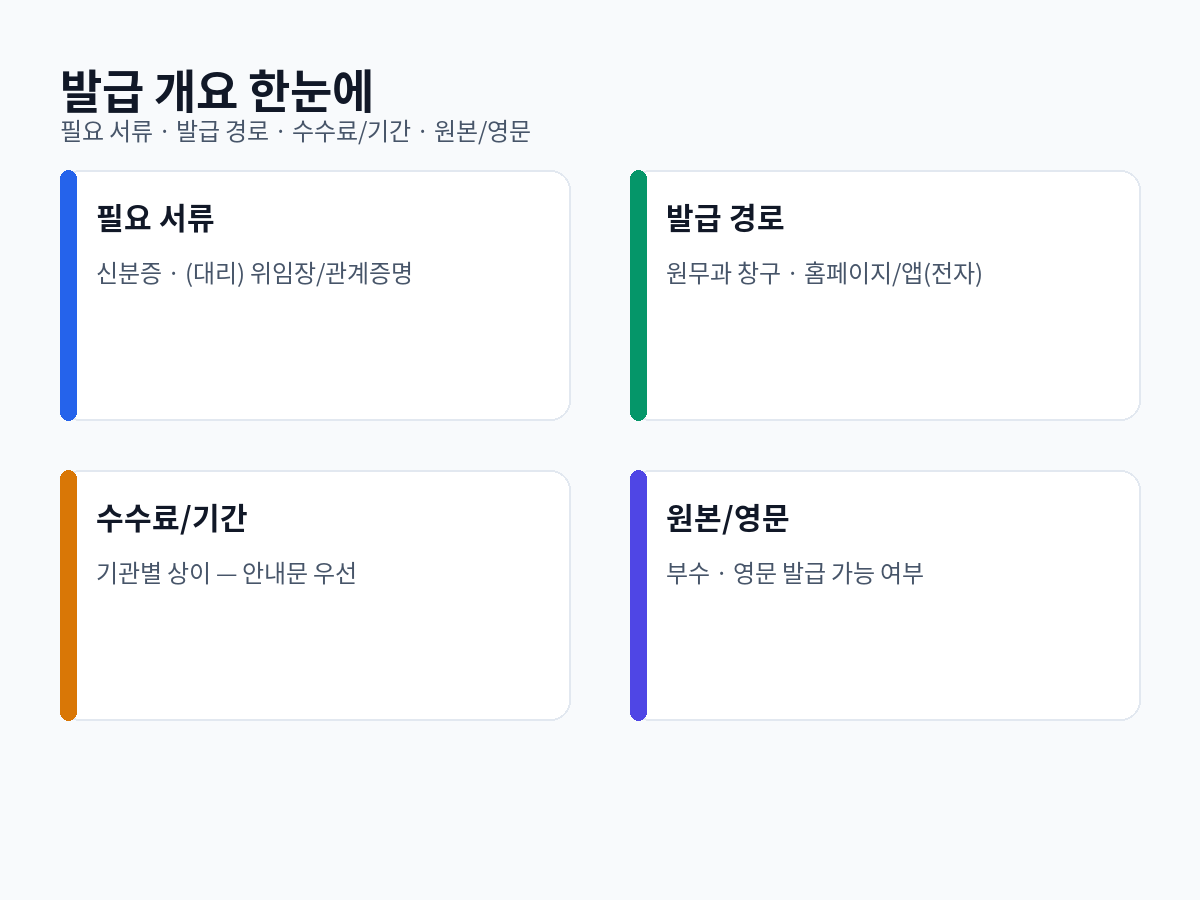 발급 개요 한눈에
필요 서류 · 발급 경로 · 수수료/기간 · 원본/영문

필요 서류
신분증 · (대리) 위임장/관계증명

발급 경로
원무과 창구 · 홈페이지/앱(전자)

수수료/기간
기관별 상이 — 안내문 우선

원본/영문
부수 · 영문 발급 가능 여부