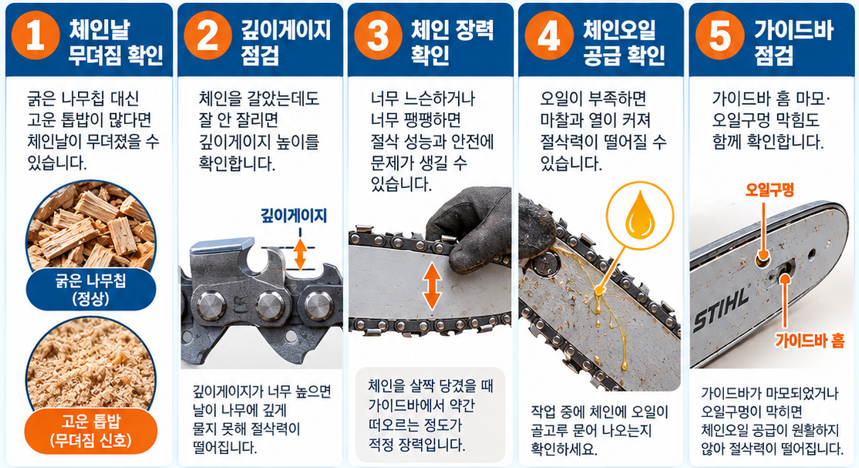 1 체인날 무뎌짐 확인

굵은 나무칩 대신 고운 톱밥이 많다면 체인날이 무뎌졌을 수 있습니다.

굵은 나무칩 (정상)

고운 톱밥 (무뎌짐 신호)

2 깊이게이지 점검

체인을 갈았는데도 잘 안 잘리면 깊이게이지 높이를 확인합니다.

깊이게이지

깊이게이지가 너무 높으면 날이 나무에 깊게 물지 못해 절삭력이 떨어집니다.

3 체인 장력 확인

너무 느슨하거나 너무 팽팽하면 절삭 성능과 안전에 문제가 생길 수 있습니다.

체인을 살짝 당겼을 때 가이드바에서 약간 떠오르는 정도가 적정 장력입니다.

4 체인오일 공급 확인

오일이 부족하면 마찰과 열이 커져 절삭력이 떨어질 수 있습니다.

작업 중에 체인에 오일이 골고루 묻어 나오는지 확인하세요.

5 가이드바 점검

가이드바 홈 마모· 오일구멍 막힘도 함께 확인합니다.

오일구멍

STIHL

가이드바 홈

가이드바가 마모되었거나 오일구멍이 막히면 체인오일 공급이 원활하지 않아 절삭력이 떨어집니다.