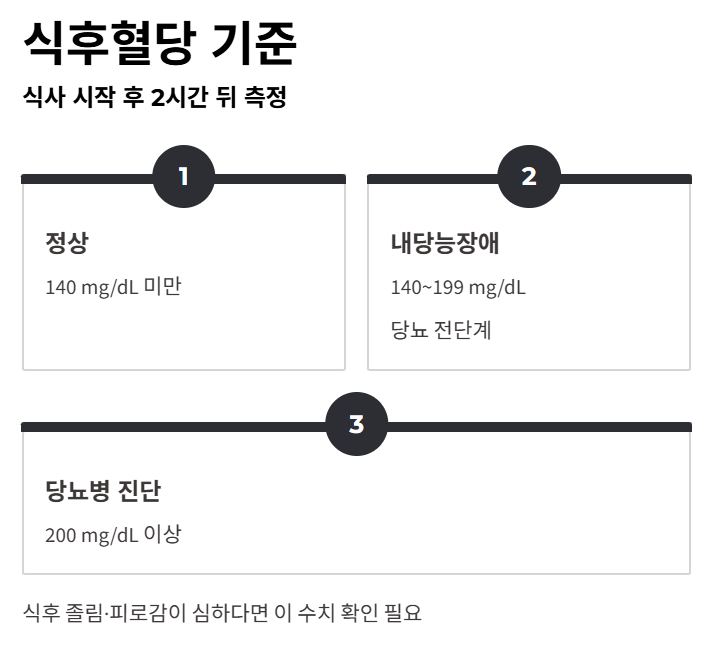 식후혈당 기준

식사 시작 후 2시간 뒤 측정

1

정상

140 mg/dL 미만

2

내당능장애

140~199 mg/dL

당뇨 전단계

3

당뇨병 진단

200 mg/dL 이상

식후 졸림·피로감이 심하다면 이 수치 확인 필요