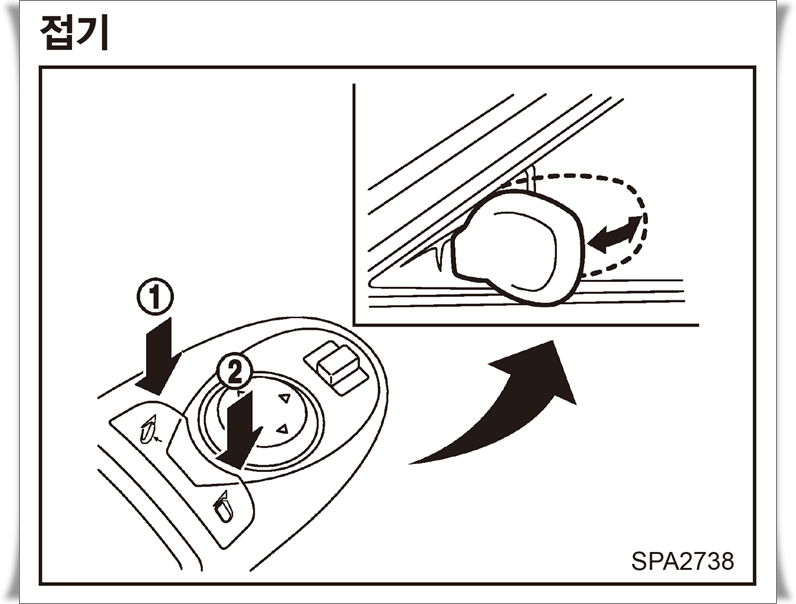 접기

①

②

SPA2738