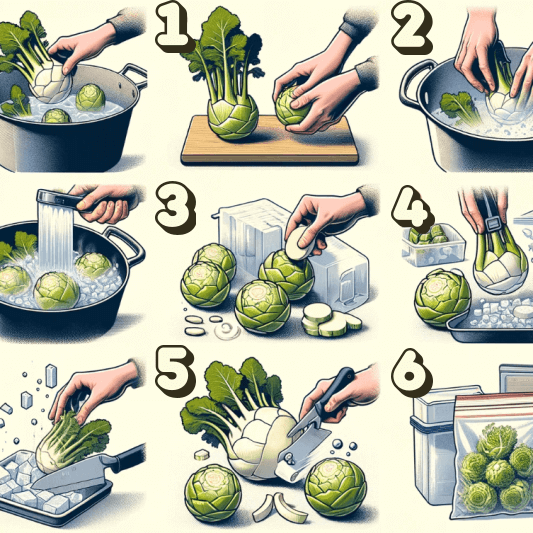 1

2

3

4

5

6