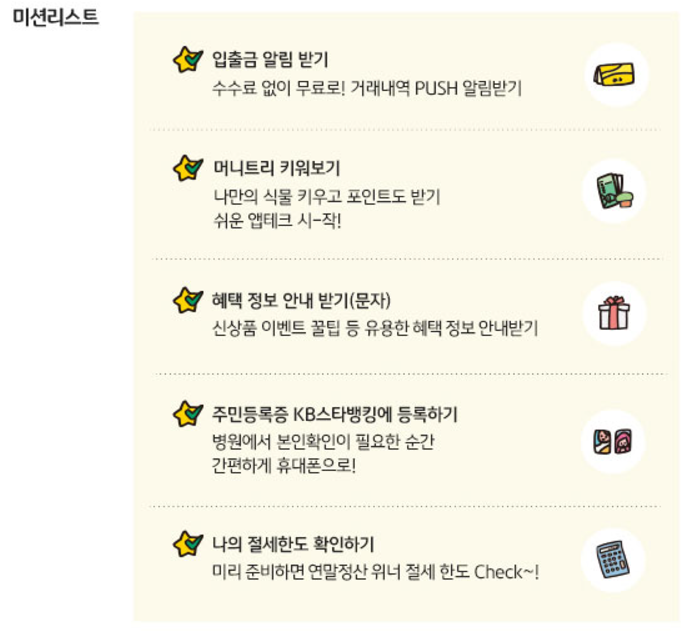 미션리스트

입출금 알림 받기
수수료 없이 무료로! 거래내역 PUSH 알림받기

머니트리 키워보기
나만의 식물 키우고 포인트도 받기
쉬운 앱테크 시-작!

혜택 정보 안내 받기(문자)
신상품 이벤트 꿀팁 등 유용한 혜택 정보 안내받기

주민등록증 KB스타뱅킹에 등록하기
병원에서 본인확인이 필요한 순간
간편하게 휴대폰으로!

나의 절세한도 확인하기
미리 준비하면 연말정산 위너 절세 한도 Check~!