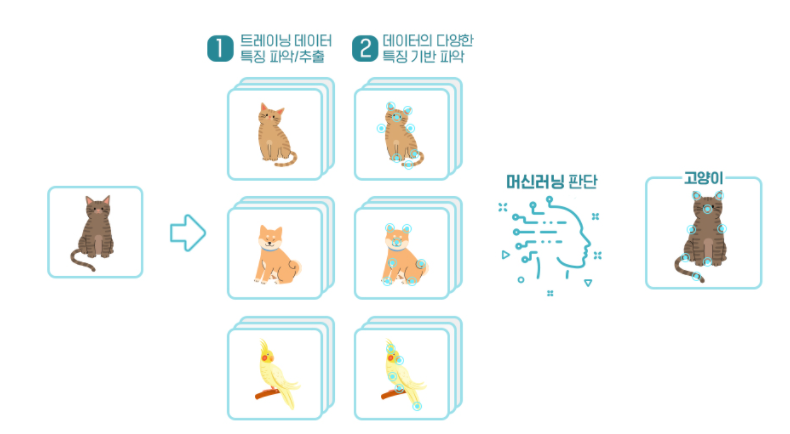 1 트레이닝 데이터 특징 파악/추출

2 데이터의 다양한 특징 기반 파악

머신러닝 판단

고양이