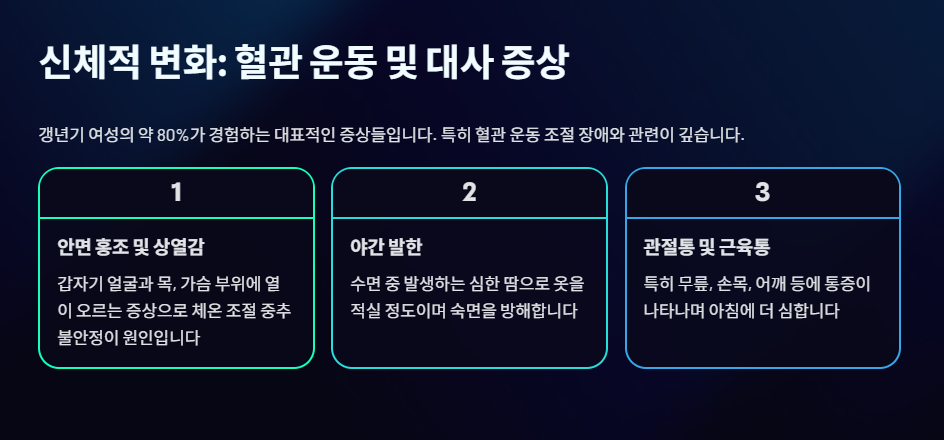 신체적 변화: 혈관 운동 및 대사 증상

갱년기 여성의 약 80%가 경험하는 대표적인 증상들입니다. 특히 혈관 운동 조절 장애와 관련이 깊습니다.

1

안면 홍조 및 상열감

갑자기 얼굴과 목, 가슴 부위에 열이 오르는 증상으로 체온 조절 중추 불안정이 원인입니다

2

야간 발한

수면 중 발생하는 심한 땀으로 옷을 적실 정도이며 숙면을 방해합니다

3

관절통 및 근육통

특히 무릎, 손목, 어깨 등에 통증이 나타나며 아침에 더 심합니다