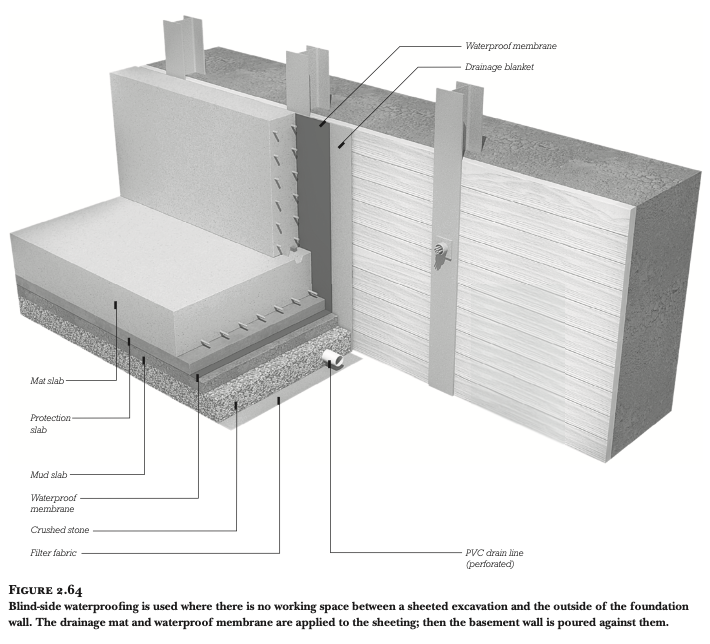 Waterproof membrane

Drainage blanket

Mat slab

Protection slab

Mud slab

Waterproof membrane

Crushed stone

Filter fabric

PVC drain line (perforated)

FIGURE 2.64
Blind-side waterproofing is used where there is no working space between a sheeted excavation and the outside of the foundation wall. The drainage mat and waterproof membrane are applied to the sheeting; then the basement wall is poured against them.