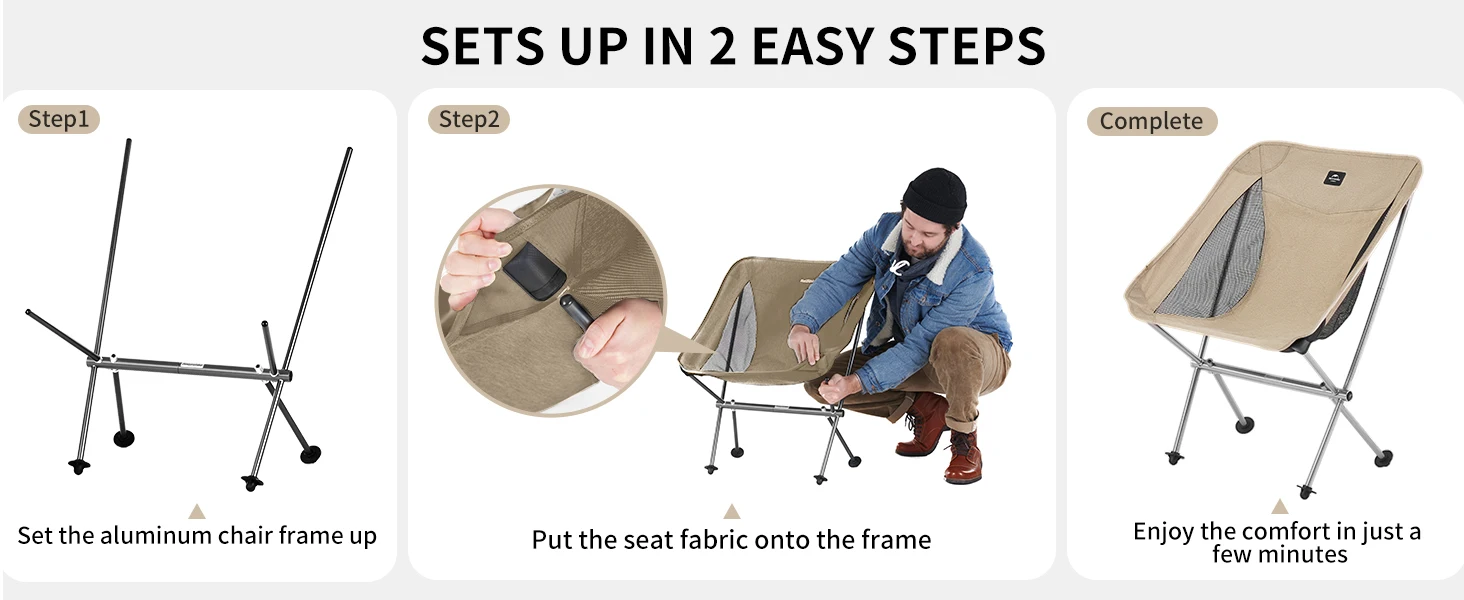 SETS UP IN 2 EASY STEPS

Step1

Set the aluminum chair frame up

Step2

Put the seat fabric onto the frame

Complete

Enjoy the comfort in just a few minutes