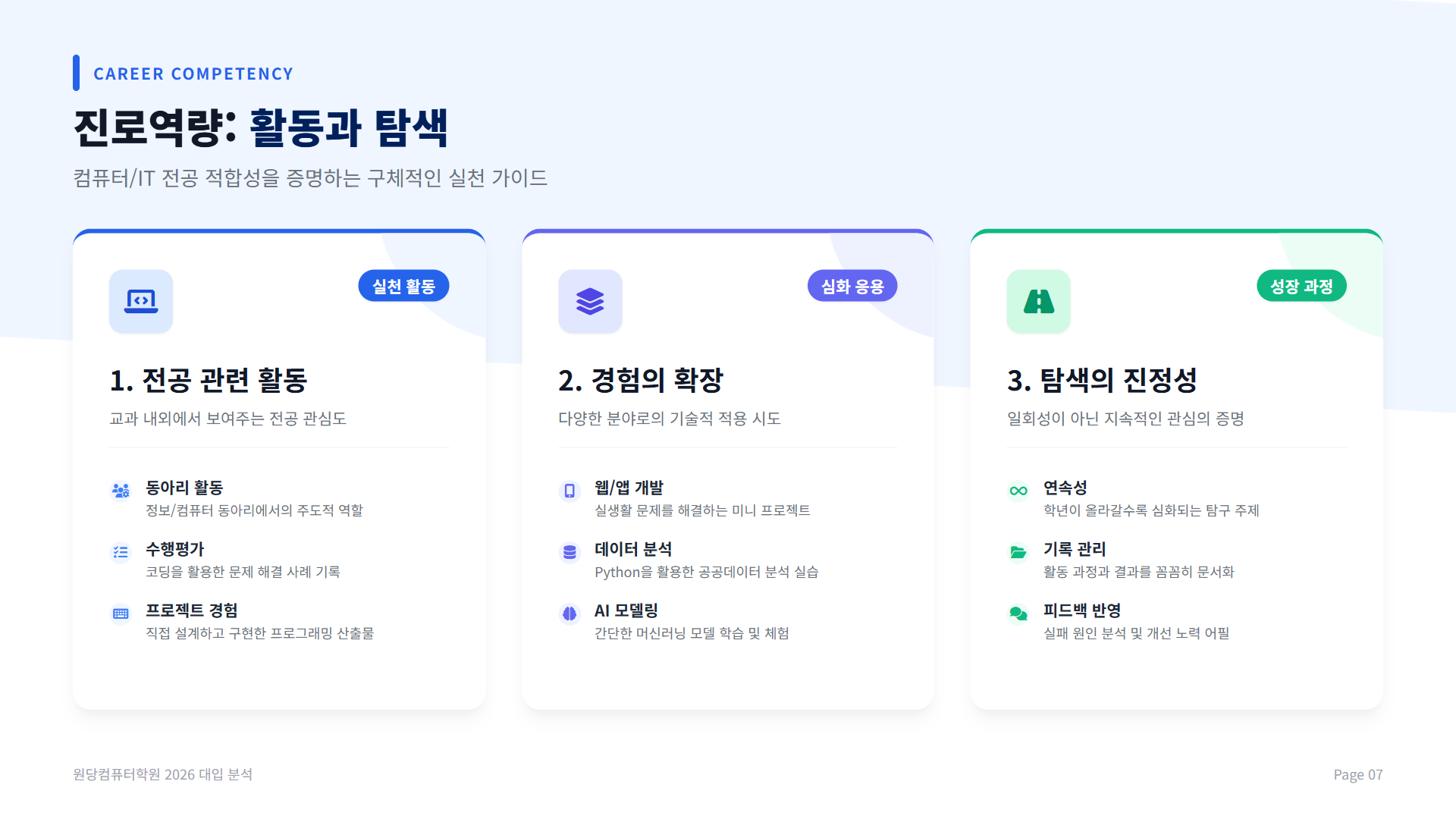 CAREER COMPETENCY

진로역량: 활동과 탐색

컴퓨터/IT 전공 적합성을 증명하는 구체적인 실천 가이드

실천 활동

1. 전공 관련 활동

교과 내외에서 보여주는 전공 관심도

동아리 활동
정보/컴퓨터 동아리에서의 주도적 역할

수행평가
코딩을 활용한 문제 해결 사례 기록

프로젝트 경험
직접 설계하고 구현한 프로그래밍 산출물

심화 응용

2. 경험의 확장

다양한 분야로의 기술적 적용 시도

웹/앱 개발
실생활 문제를 해결하는 미니 프로젝트

데이터 분석
Python을 활용한 공공데이터 분석 실습

AI 모델링
간단한 머신러닝 모델 학습 및 체험

성장 과정

3. 탐색의 진정성

일회성이 아닌 지속적인 관심의 증명

연속성
학년이 올라갈수록 심화되는 탐구 주제

기록 관리
활동 과정과 결과를 꼼꼼히 문서화

피드백 반영
실패 원인 분석 및 개선 노력 어필

원당컴퓨터학원 2026 대입 분석

Page 07