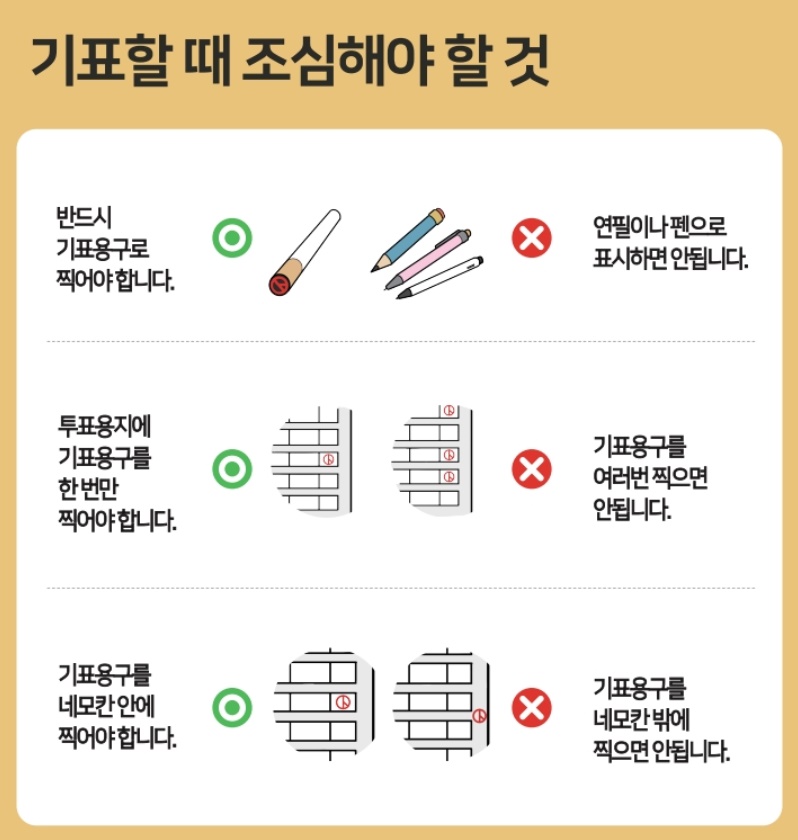 기표할 때 조심해야 할 것

반드시 기표용구로 찍어야 합니다.

연필이나 펜으로 표시하면 안됩니다.

투표용지에 기표용구를 한 번만 찍어야 합니다.

기표용구를 여러번 찍으면 안됩니다.

기표용구를 네모칸 안에 찍어야 합니다.

기표용구를 네모칸 밖에 찍으면 안됩니다.