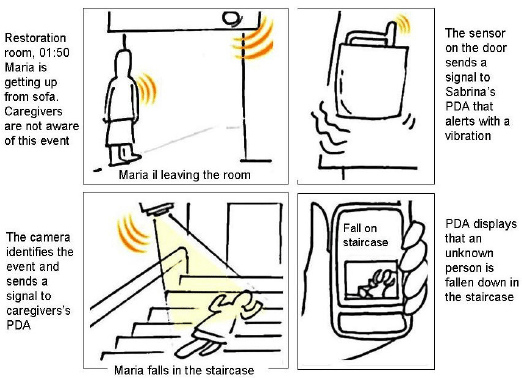 Restoration room, 01:50 Maria is getting up from sofa. Caregivers are not aware of this event

Maria il leaving the room

The sensor on the door sends a signal to Sabrina's PDA that alerts with a vibration

The camera identifies the event and sends a signal to caregivers's PDA

Maria falls in the staircase

Fall on staircase

PDA displays that an unknown person is fallen down in the staircase