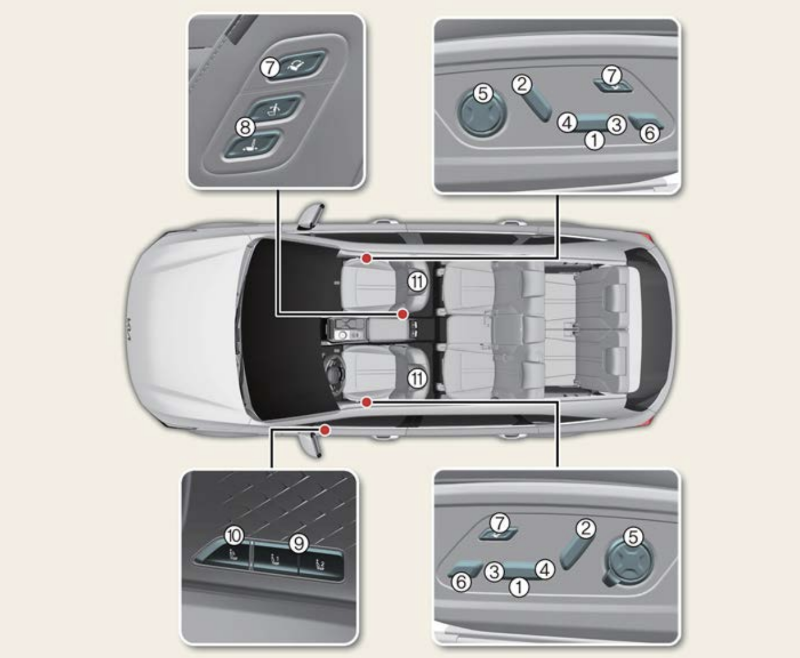 7
8
5
2
7
4
3
6
1
11
11
10
9
7
2
5
6
3
4
1