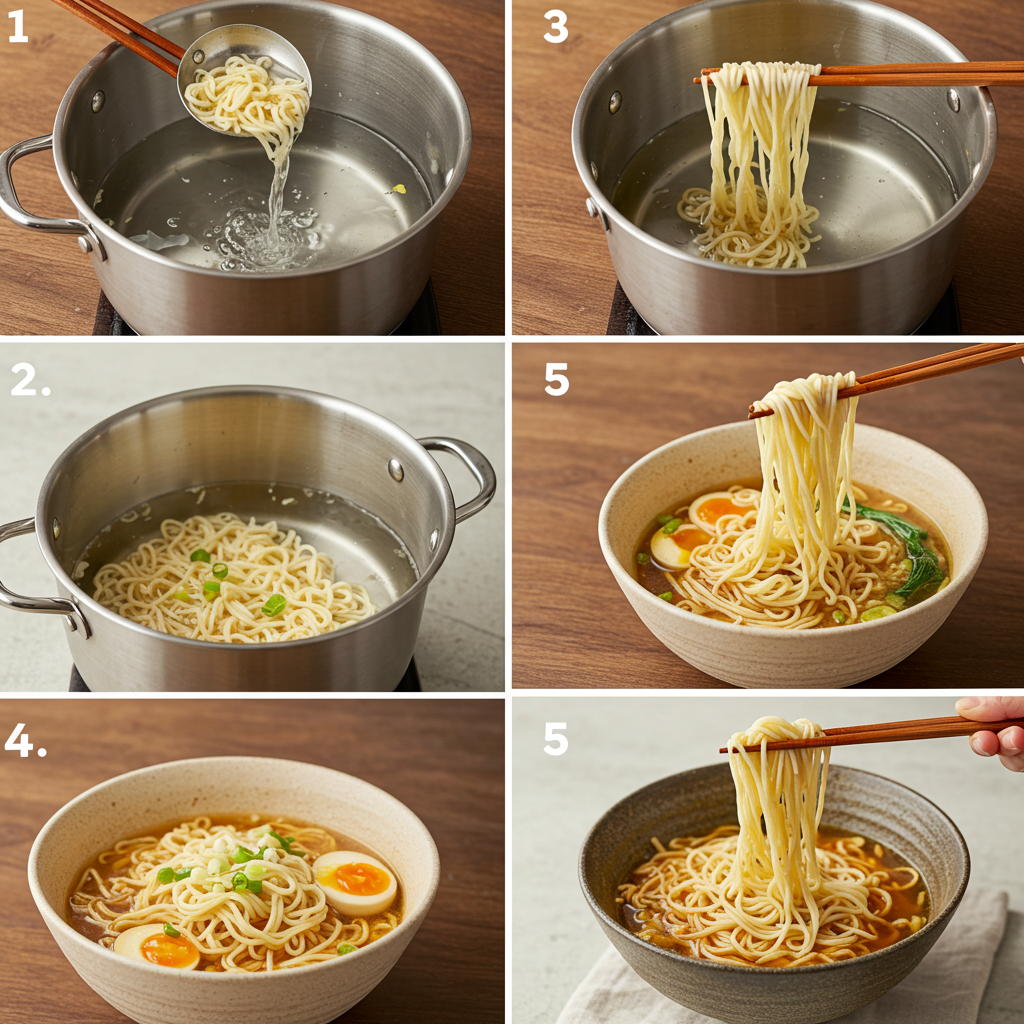 1

3

2.

5

4.

5