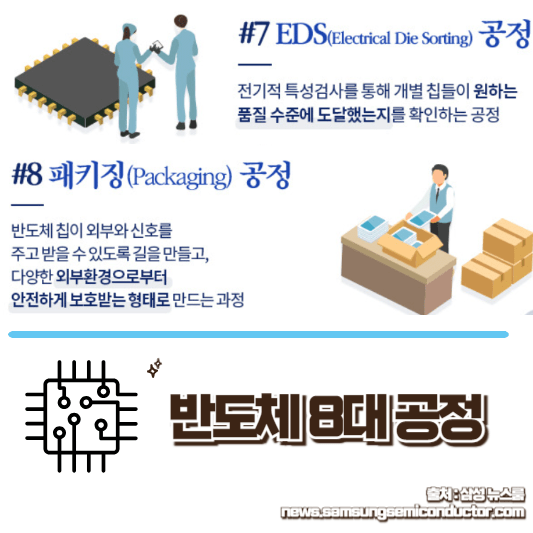 #7 EDS(Electrical Die Sorting) 공정

전기적 특성검사를 통해 개별 칩들이 원하는 품질 수준에 도달했는지를 확인하는 공정

#8 패키징(Packaging) 공정

반도체 칩이 외부와 신호를 주고 받을 수 있도록 길을 만들고, 다양한 외부환경으로부터 안전하게 보호받는 형태로 만드는 과정

반도체 8대 공정

출처 : 삼성 뉴스룸
news.samsungsemiconductor.com