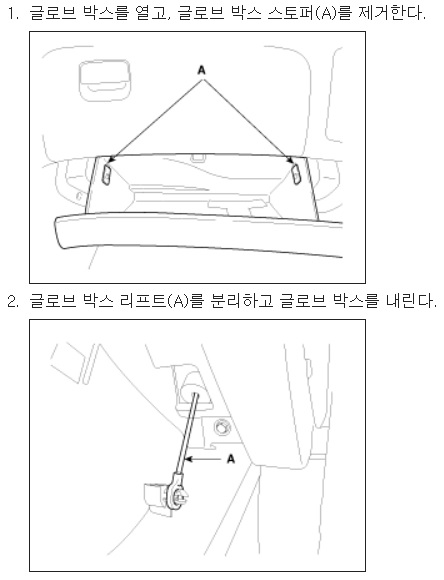 1. 글로브 박스를 열고, 글로브 박스 스토퍼(A)를 제거한다.

A

2. 글로브 박스 리프트(A)를 분리하고 글로브 박스를 내린다.

A