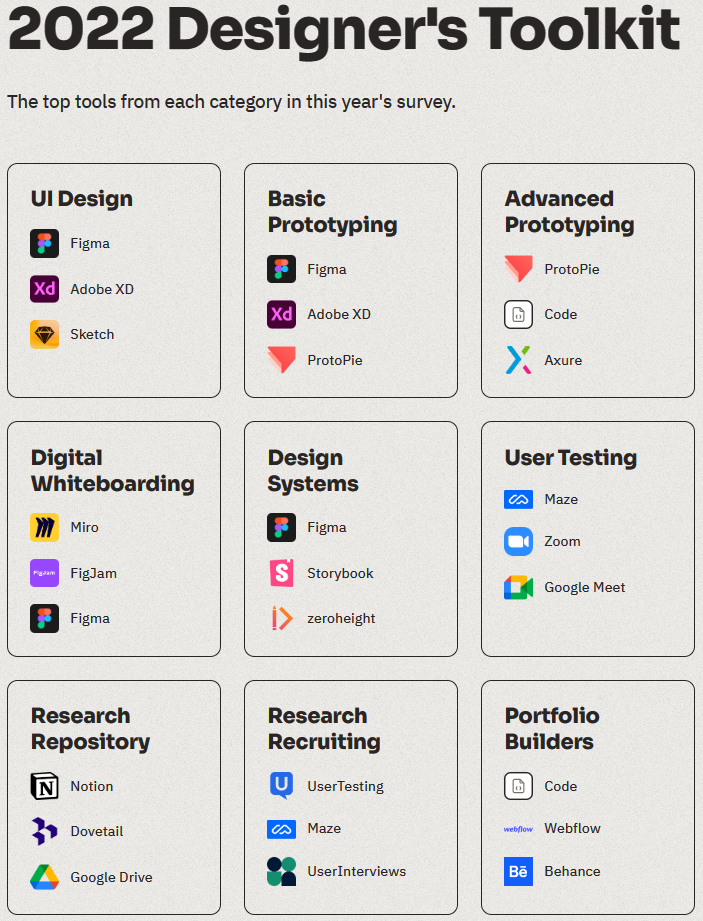 2022 Designer's Toolkit

The top tools from each category in this year's survey.

UI Design
Figma
Adobe XD
Sketch

Basic Prototyping
Figma
Adobe XD
ProtoPie

Advanced Prototyping
ProtoPie
Code
Axure

Digital Whiteboarding
Miro
FigJam
Figma

Design Systems
Figma
Storybook
zeroheight

User Testing
Maze
Zoom
Google Meet

Research Repository
Notion
Dovetail
Google Drive

Research Recruiting
UserTesting
Maze
UserInterviews

Portfolio Builders
Code
Webflow
Behance