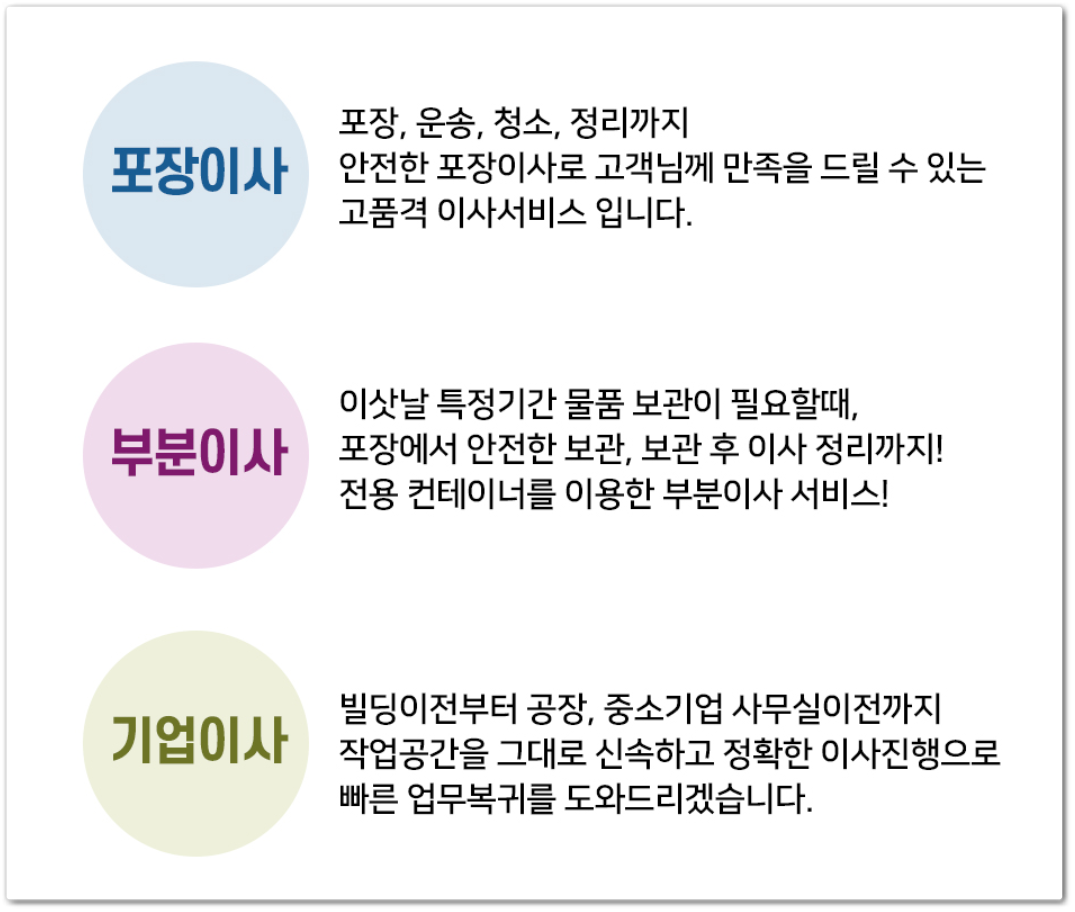 포장이사

포장, 운송, 청소, 정리까지
안전한 포장이사로 고객님께 만족을 드릴 수 있는
고품격 이사서비스 입니다.

부분이사

이삿날 특정기간 물품 보관이 필요할때,
포장에서 안전한 보관, 보관 후 이사 정리까지!
전용 컨테이너를 이용한 부분이사 서비스!

기업이사

빌딩이전부터 공장, 중소기업 사무실이전까지
작업공간을 그대로 신속하고 정확한 이사진행으로
빠른 업무복귀를 도와드리겠습니다.