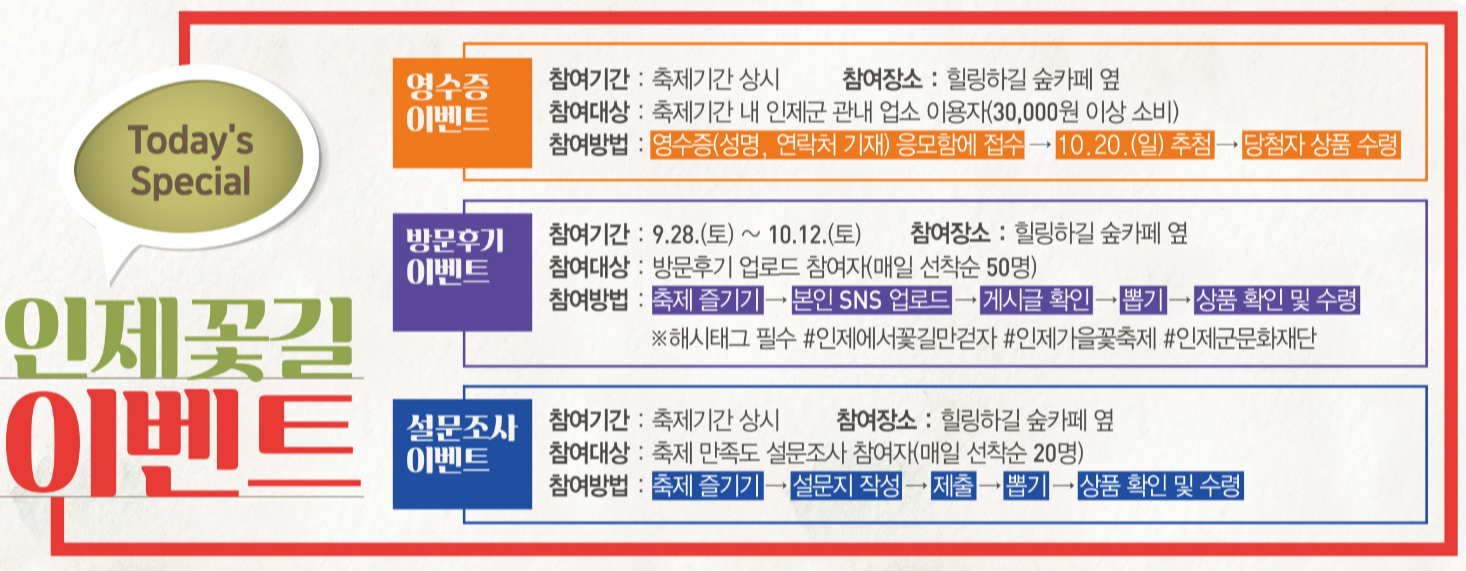 Today's Special

인제꽃길

이벤트

영수증
이벤트

참여기간 : 축제기간 상시 참여장소 : 힐링하길 숲카페 옆
참여대상 : 축제기간 내 인제군 관내 업소 이용자(30,000원 이상 소비)
참여방법 : 영수증(성명, 연락처 기재) 응모함에 접수 → 10.20.(일) 추첨 → 당첨자 상품 수령

방문후기
이벤트

참여기간 : 9.28.(토) ~ 10.12.(토) 참여장소 : 힐링하길 숲카페 옆
참여대상 : 방문후기 업로드 참여자(매일 선착순 50명)
참여방법 : 축제 즐기기 → 본인 SNS 업로드 → 게시글 확인 → 뽑기 → 상품 확인 및 수령
※해시태그 필수 #인제에서꽃길만걷자 #인제가을꽃축제 #인제군문화재단

설문조사
이벤트

참여기간 : 축제기간 상시 참여장소 : 힐링하길 숲카페 옆
참여대상 : 축제 만족도 설문조사 참여자(매일 선착순 20명)
참여방법 : 축제 즐기기 → 설문지 작성 → 제출 → 뽑기 → 상품 확인 및 수령