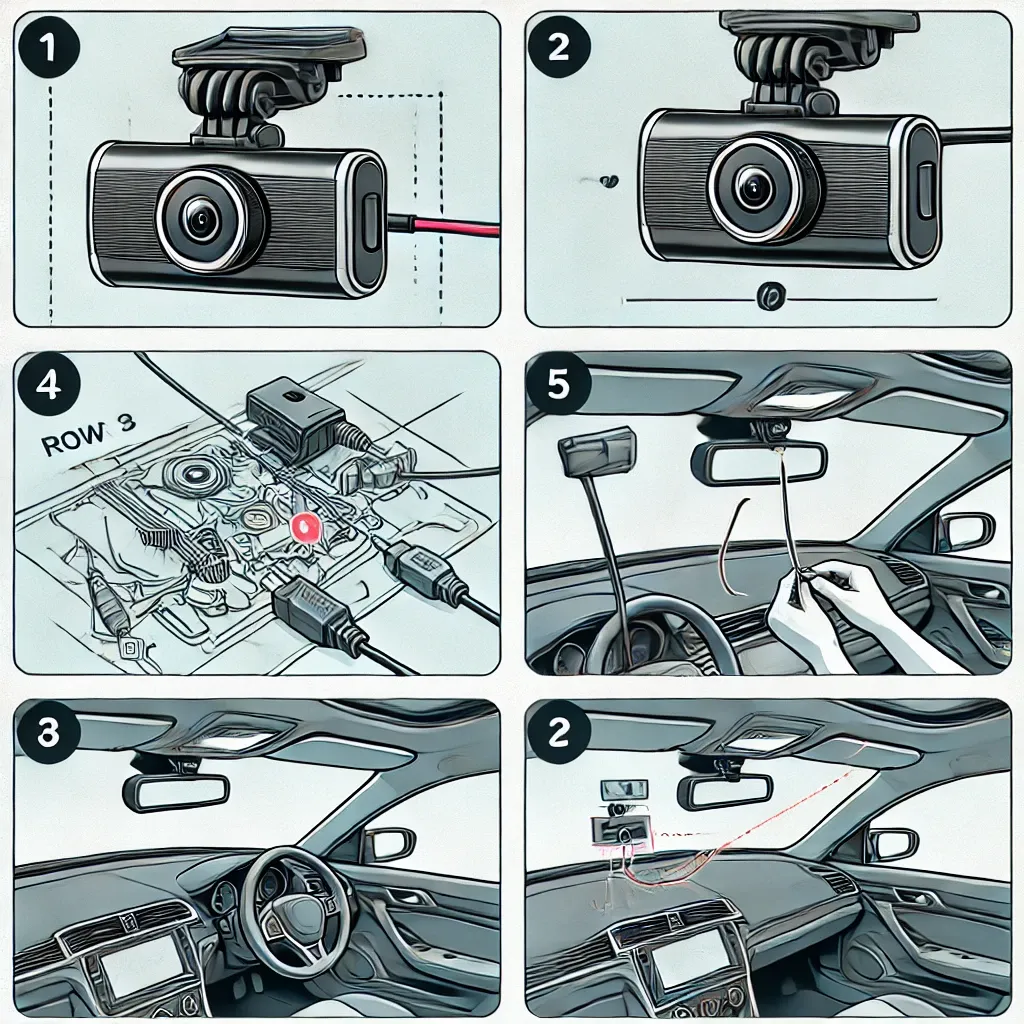 1

2

4

ROW 3

5

3

2