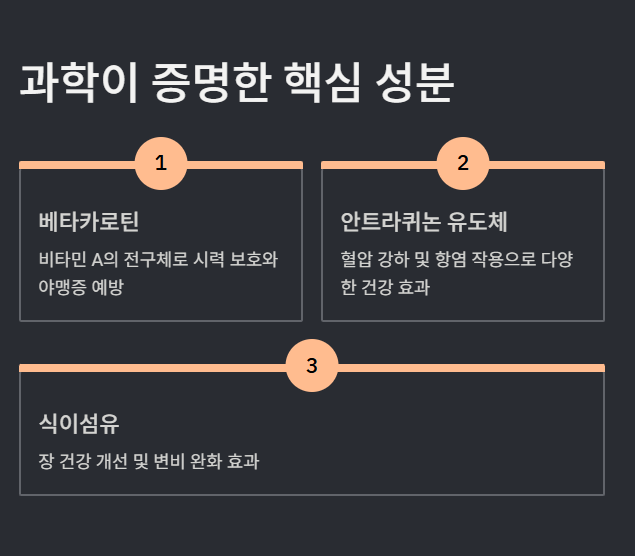 과학이 증명한 핵심 성분

1

베타카로틴

비타민 A의 전구체로 시력 보호와 야맹증 예방

2

안트라퀴논 유도체

혈압 강하 및 항염 작용으로 다양한 건강 효과

3

식이섬유

장 건강 개선 및 변비 완화 효과