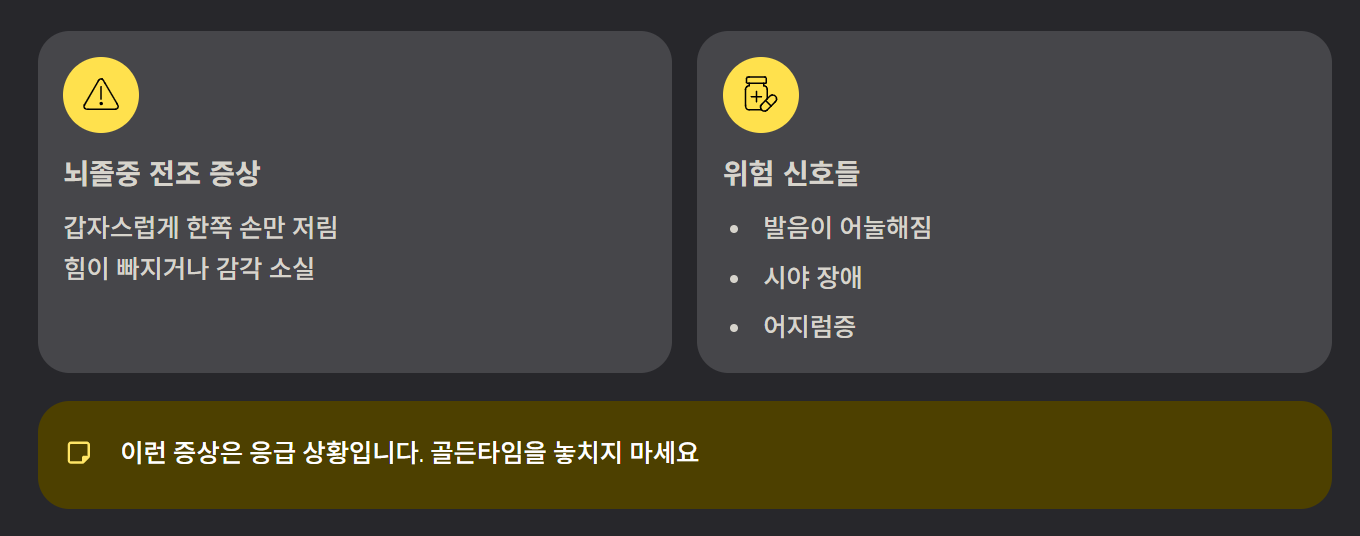 뇌졸중 전조 증상

갑자스럽게 한쪽 손만 저림
힘이 빠지거나 감각 소실

위험 신호들

• 발음이 어눌해짐
• 시야 장애
• 어지럼증

이런 증상은 응급 상황입니다. 골든타임을 놓치지 마세요