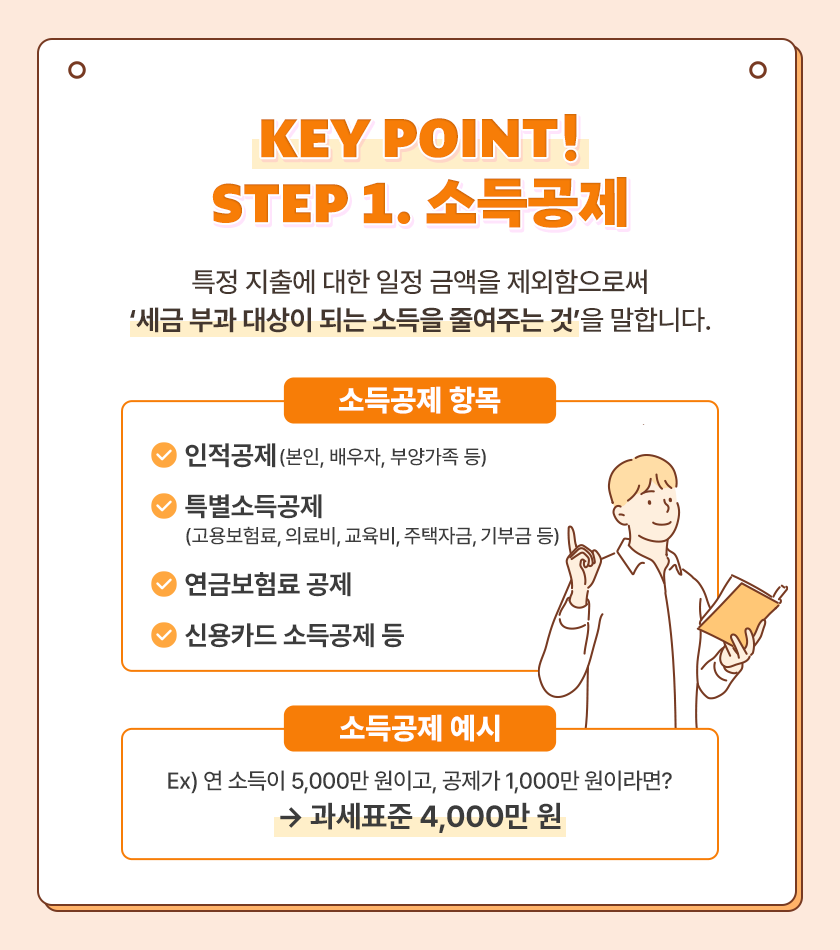 KEY POINT!
STEP 1. 소득공제

특정 지출에 대한 일정 금액을 제외함으로써
'세금 부과 대상이 되는 소득을 줄여주는 것'을 말합니다.

소득공제 항목

인적공제 (본인, 배우자, 부양가족 등)

특별소득공제
(고용보험료, 의료비, 교육비, 주택자금, 기부금 등)

연금보험료 공제

신용카드 소득공제 등

소득공제 예시

Ex) 연 소득이 5,000만 원이고, 공제가 1,000만 원이라면?
→ 과세표준 4,000만 원