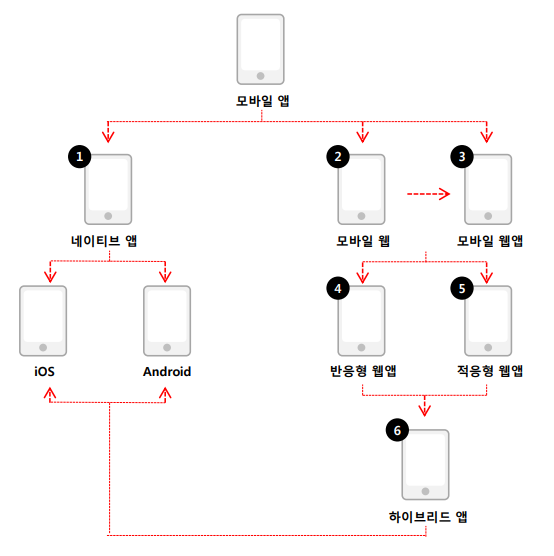 모바일 앱

1
네이티브 앱

2
모바일 웹

3
모바일 웹앱

iOS

Android

4
반응형 웹앱

5
적응형 웹앱

6
하이브리드 앱