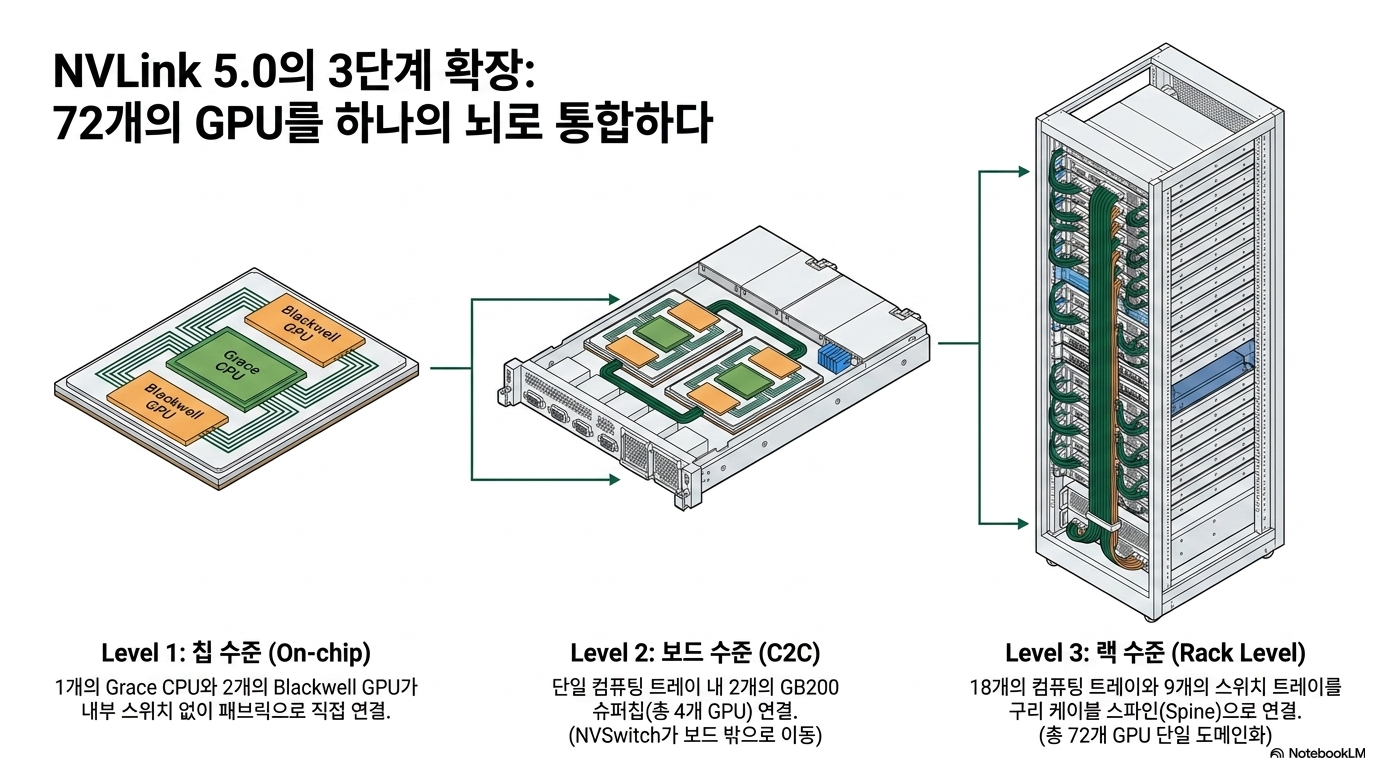 NVLink 5.0의 3단계 확장:
72개의 GPU를 하나의 뇌로 통합하다

Blackwell GPU

Grace CPU

Blackwell GPU

Level 1: 칩 수준 (On-chip)
1개의 Grace CPU와 2개의 Blackwell GPU가 내부 스위치 없이 패브릭으로 직접 연결.

Level 2: 보드 수준 (C2C)
단일 컴퓨팅 트레이 내 2개의 GB200 슈퍼칩(총 4개 GPU) 연결.
(NVSwitch가 보드 밖으로 이동)

Level 3: 랙 수준 (Rack Level)
18개의 컴퓨팅 트레이와 9개의 스위치 트레이를 구리 케이블 스파인(Spine)으로 연결.
(총 72개 GPU 단일 도메인화)

NotebookLM