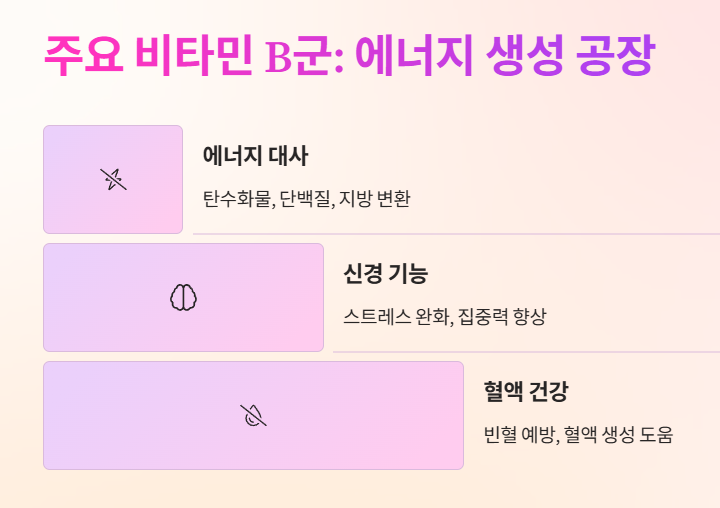 주요 비타민 B군: 에너지 생성 공장

에너지 대사

탄수화물, 단백질, 지방 변환

신경 기능

스트레스 완화, 집중력 향상

혈액 건강

빈혈 예방, 혈액 생성 도움