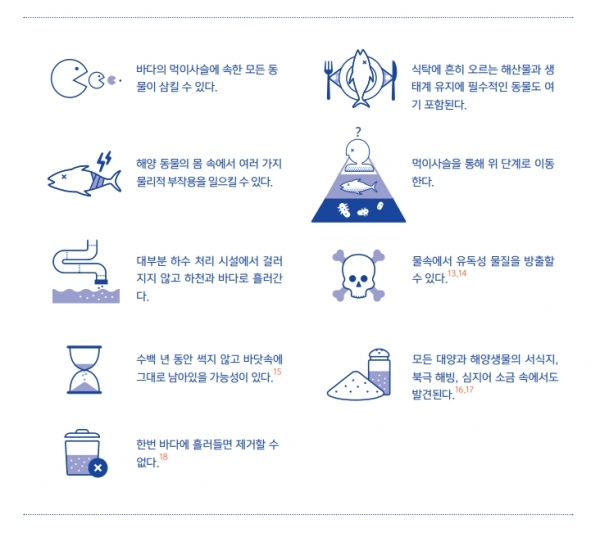 바다의 먹이사슬에 속한 모든 동물이 삼킬 수 있다.

해양 동물의 몸 속에서 여러 가지 물리적 부작용을 일으킬 수 있다.

대부분 하수 처리 시설에서 걸러지지 않고 하천과 바다로 흘러간다.

수백 년 동안 썩지 않고 바닷속에 그대로 남아있을 가능성이 있다.$^{15}$

한번 바다에 흘러들면 제거할 수 없다.$^{18}$

식탁에 흔히 오르는 해산물과 생태계 유지에 필수적인 동물도 여기 포함된다.

?

먹이사슬을 통해 위 단계로 이동한다.

물속에서 유독성 물질을 방출할 수 있다.$^{13,14}$

모든 대양과 해양생물의 서식지, 북극 해빙, 심지어 소금 속에서도 발견된다.$^{16,17}$