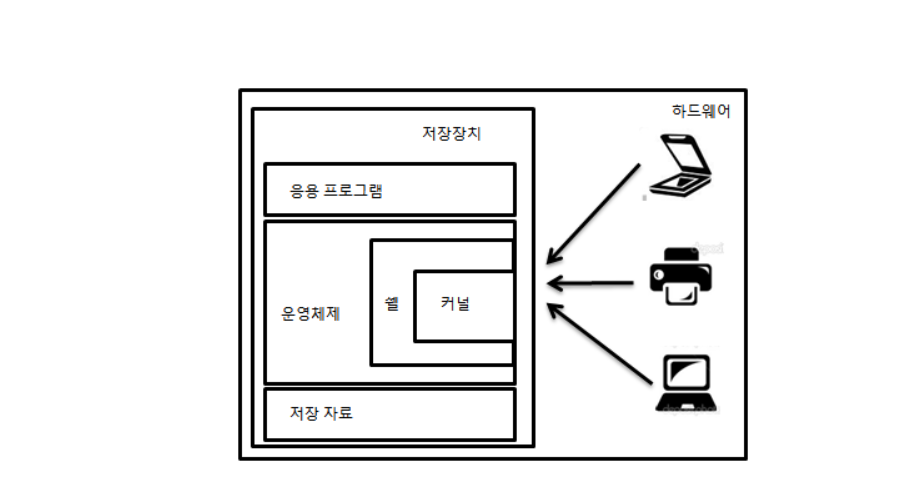 하드웨어

저장장치

응용 프로그램

운영체제

쉘

커널

저장 자료