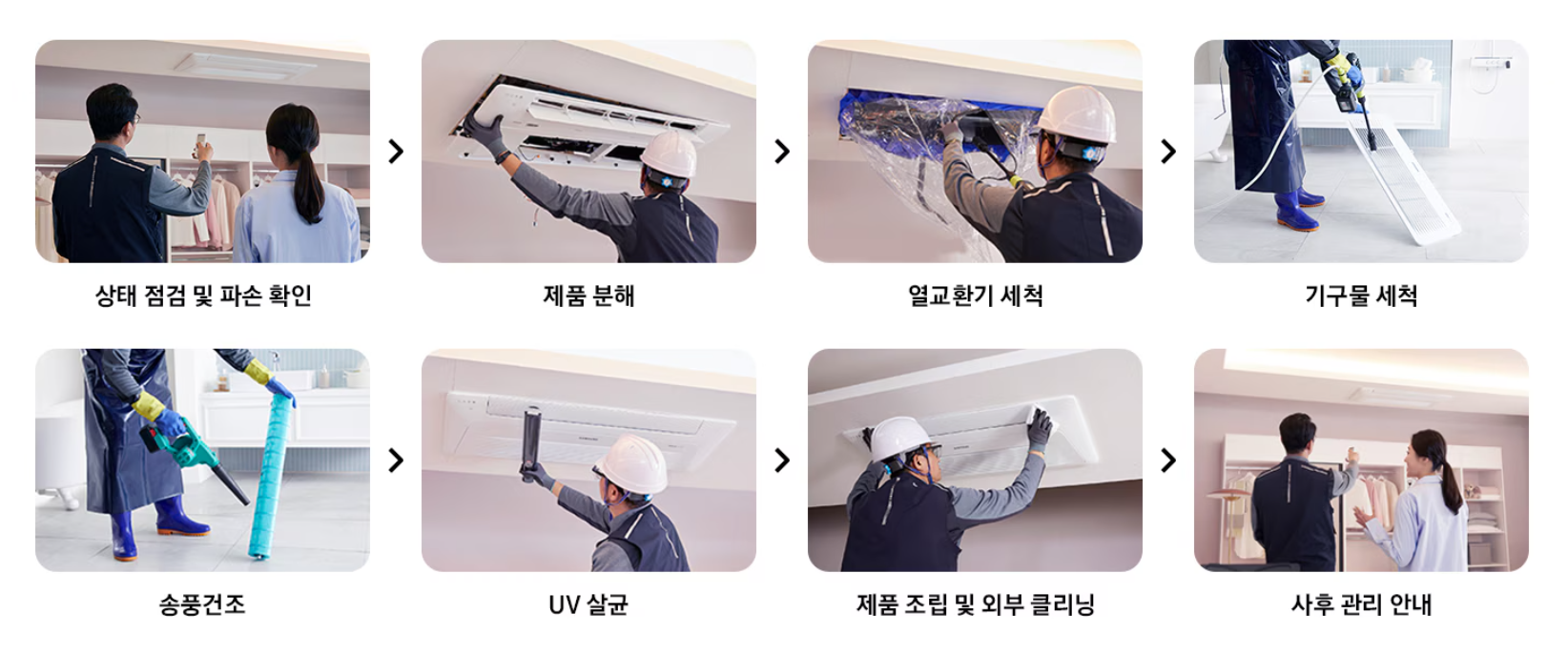 상태 점검 및 파손 확인

제품 분해

열교환기 세척

기구물 세척

송풍건조

UV 살균

제품 조립 및 외부 클리닝

사후 관리 안내