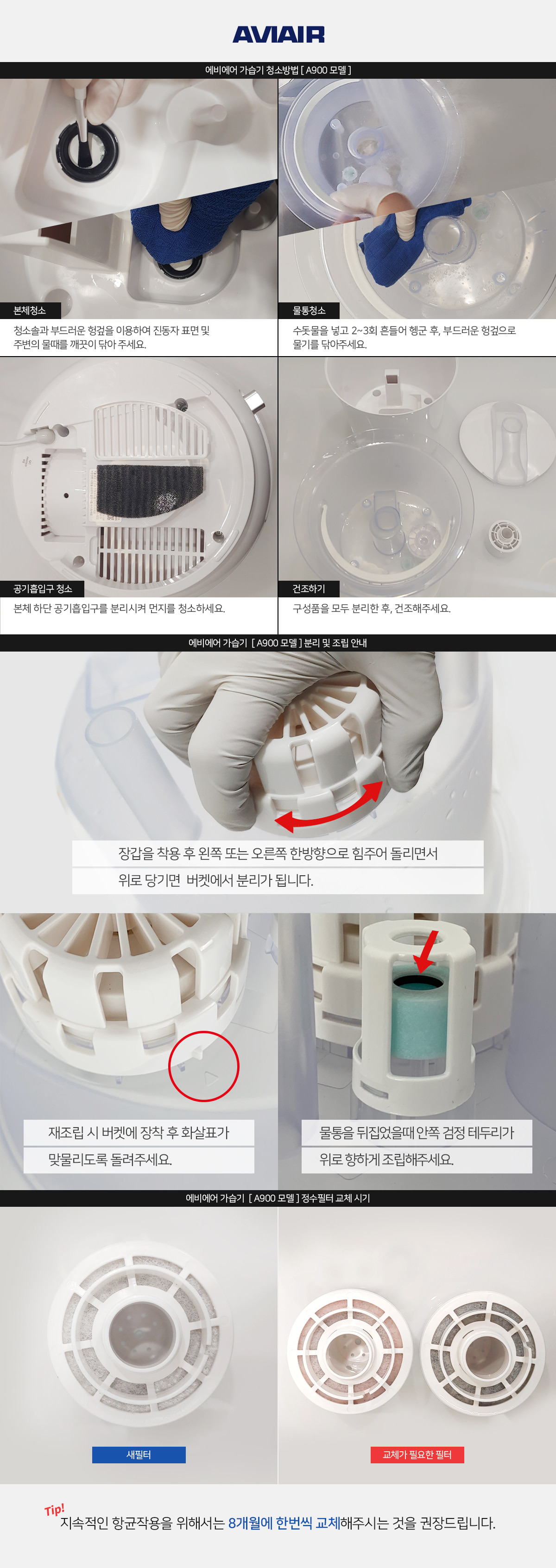 AVIAIR

에비에어 가습기 청소방법 [ A900 모델 ]

본체청소

청소솔과 부드러운 헝겊을 이용하여 진동자 표면 및 주변의 물때를 깨끗이 닦아 주세요.

물통청소

수돗물을 넣고 2~3회 흔들어 헹군 후, 부드러운 헝겊으로 물기를 닦아주세요.

공기흡입구 청소

본체 하단 공기흡입구를 분리시켜 먼지를 청소하세요.

건조하기

구성품을 모두 분리한 후, 건조해주세요.

에비에어 가습기 [ A900 모델 ] 분리 및 조립 안내

장갑을 착용 후 왼쪽 또는 오른쪽 한방향으로 힘주어 돌리면서

위로 당기면 버켓에서 분리가 됩니다.

재조립 시 버켓에 장착 후 화살표가

맞물리도록 돌려주세요.

물통을 뒤집었을때 안쪽 검정 테두리가

위로 향하게 조립해주세요.

에비에어 가습기 [ A900 모델 ] 정수필터 교체 시기

새필터

교체가 필요한 필터

Tip!

지속적인 항균작용을 위해서는 8개월에 한번씩 교체해주시는 것을 권장드립니다.