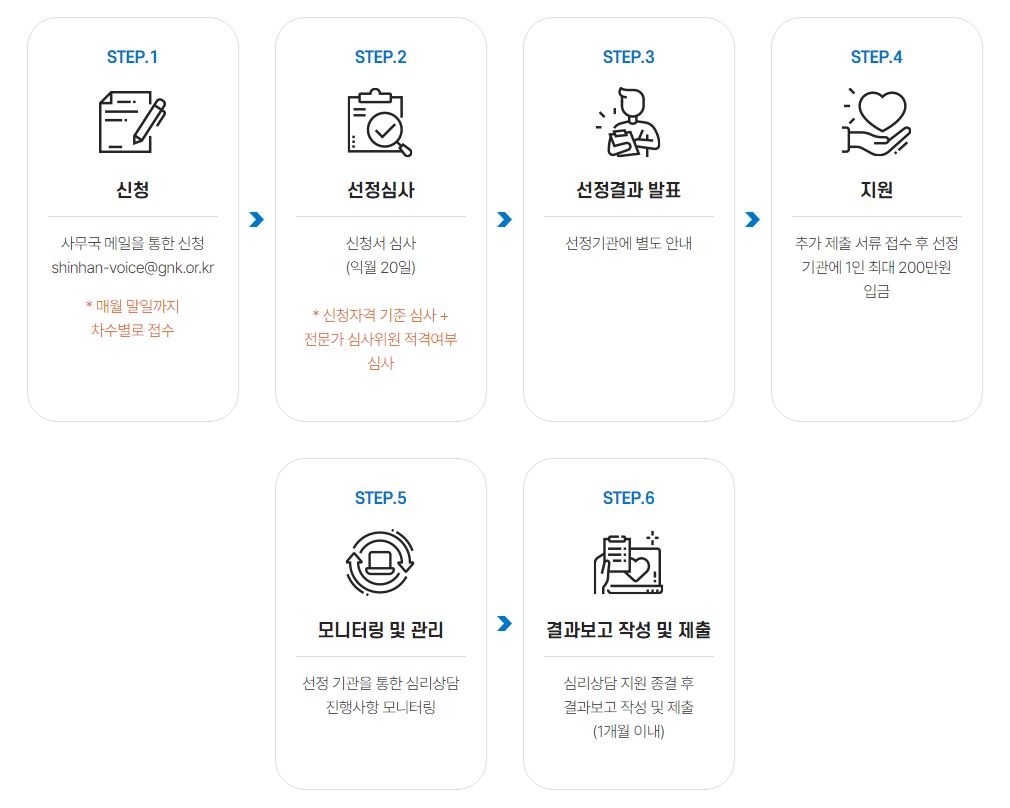 STEP.1

신청

사무국 메일을 통한 신청
shinhan-voice@gnk.or.kr

* 매월 말일까지
차수별로 접수

STEP.2

선정심사

신청서 심사
(익월 20일)

* 신청자격 기준 심사 +
전문가 심사위원 적격여부
심사

STEP.3

선정결과 발표

선정기관에 별도 안내

STEP.4

지원

추가 제출 서류 접수 후 선정
기관에 1인 최대 200만원
입금

STEP.5

모니터링 및 관리

선정 기관을 통한 심리상담
진행사항 모니터링

STEP.6

결과보고 작성 및 제출

심리상담 지원 종결 후
결과보고 작성 및 제출
(1개월 이내)