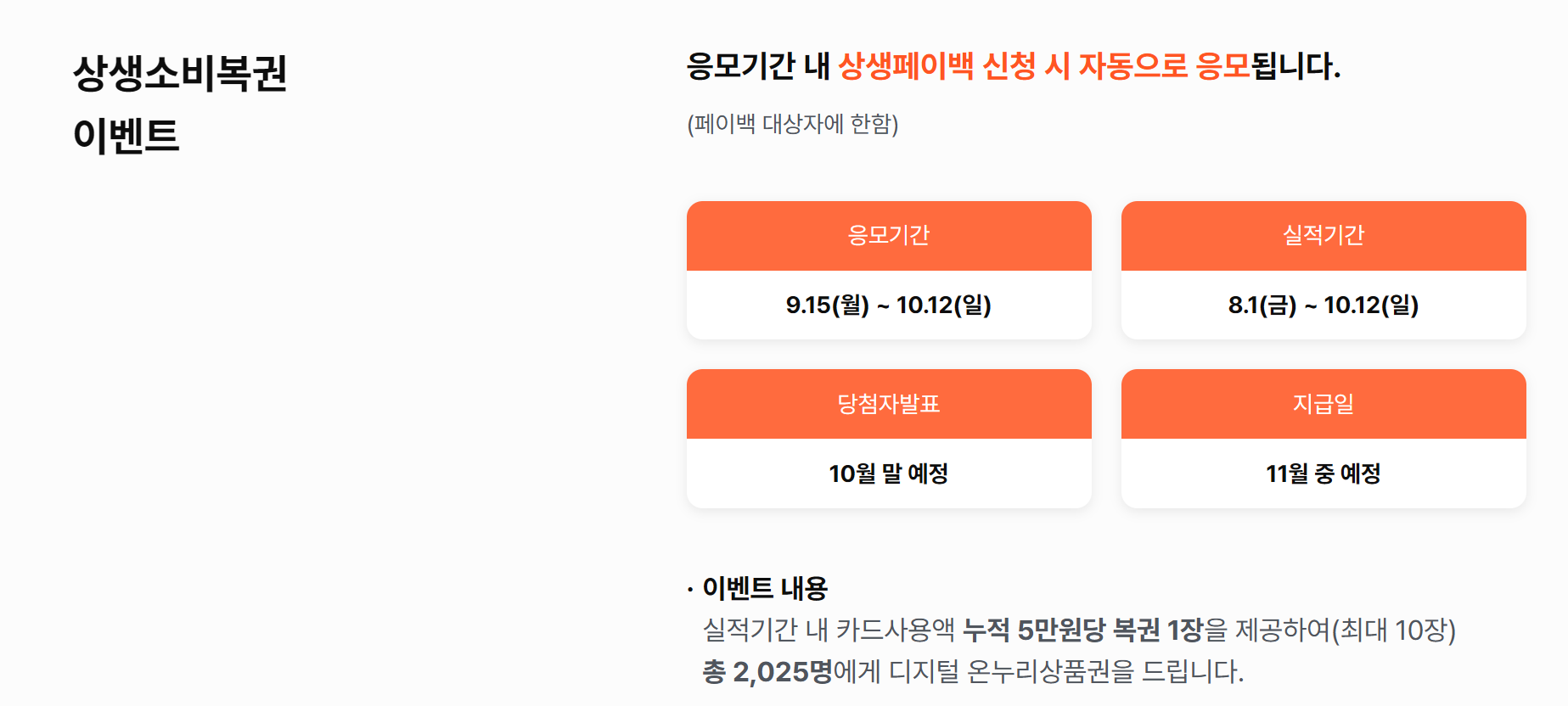 상생소비복권
이벤트

응모기간 내 상생페이백 신청 시 자동으로 응모됩니다.

(페이백 대상자에 한함)

응모기간
9.15(월) ~ 10.12(일)

실적기간
8.1(금) ~ 10.12(일)

당첨자발표
10월 말 예정

지급일
11월 중 예정

· 이벤트 내용
실적기간 내 카드사용액 누적 5만원당 복권 1장을 제공하여(최대 10장) 총 2,025명에게 디지털 온누리상품권을 드립니다.