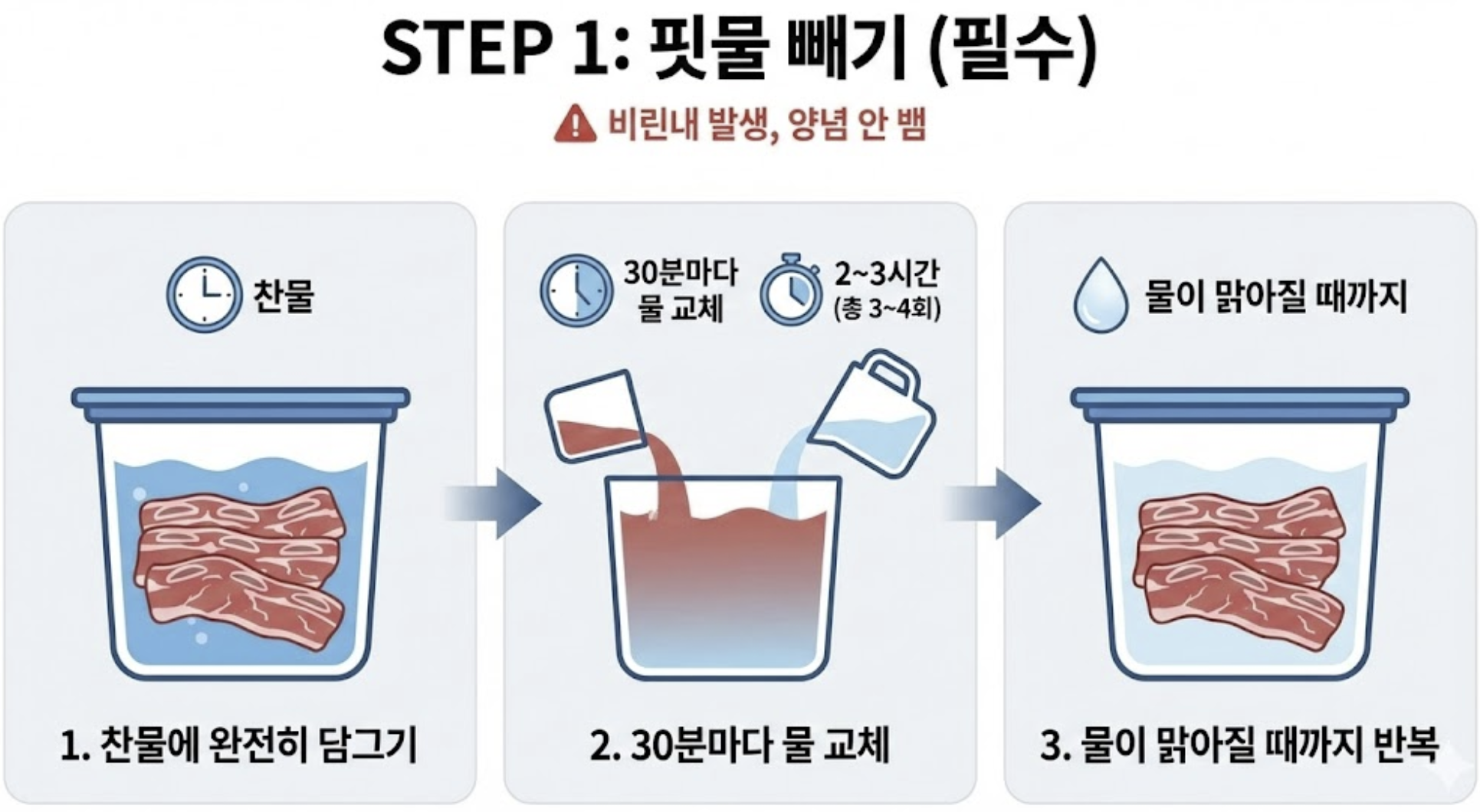 STEP 1: 핏물 빼기 (필수)

비린내 발생, 양념 안 뱀

찬물

1. 찬물에 완전히 담그기

30분마다 물 교체

2~3시간 (총 3~4회)

2. 30분마다 물 교체

물이 맑아질 때까지

3. 물이 맑아질 때까지 반복